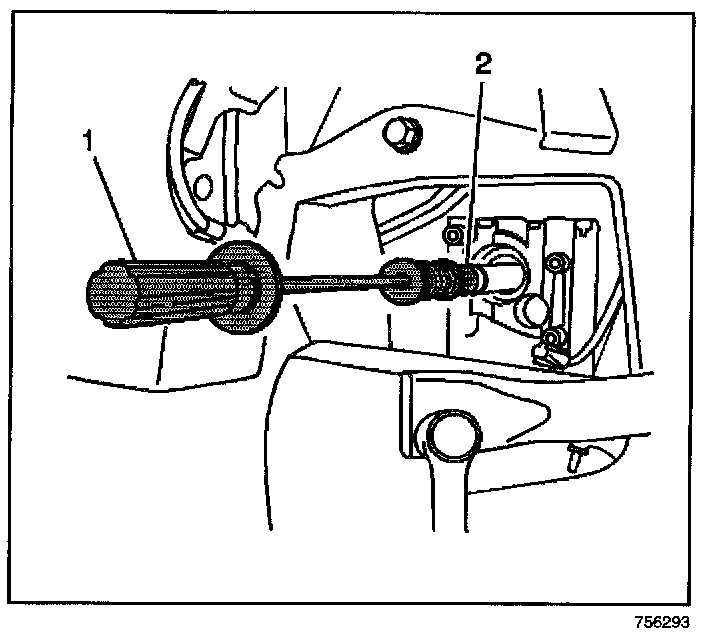 1

2

756293