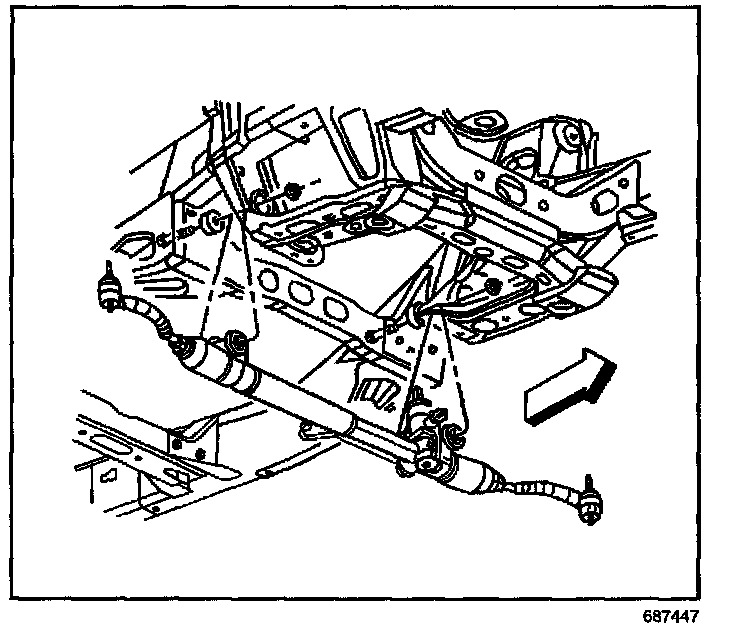 687447