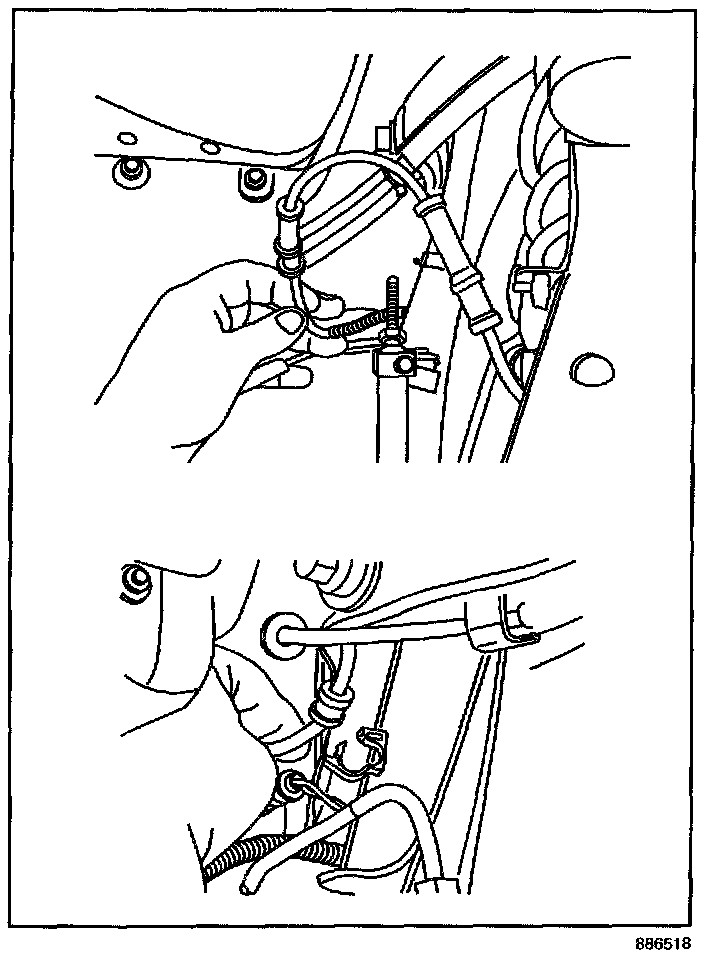 886518