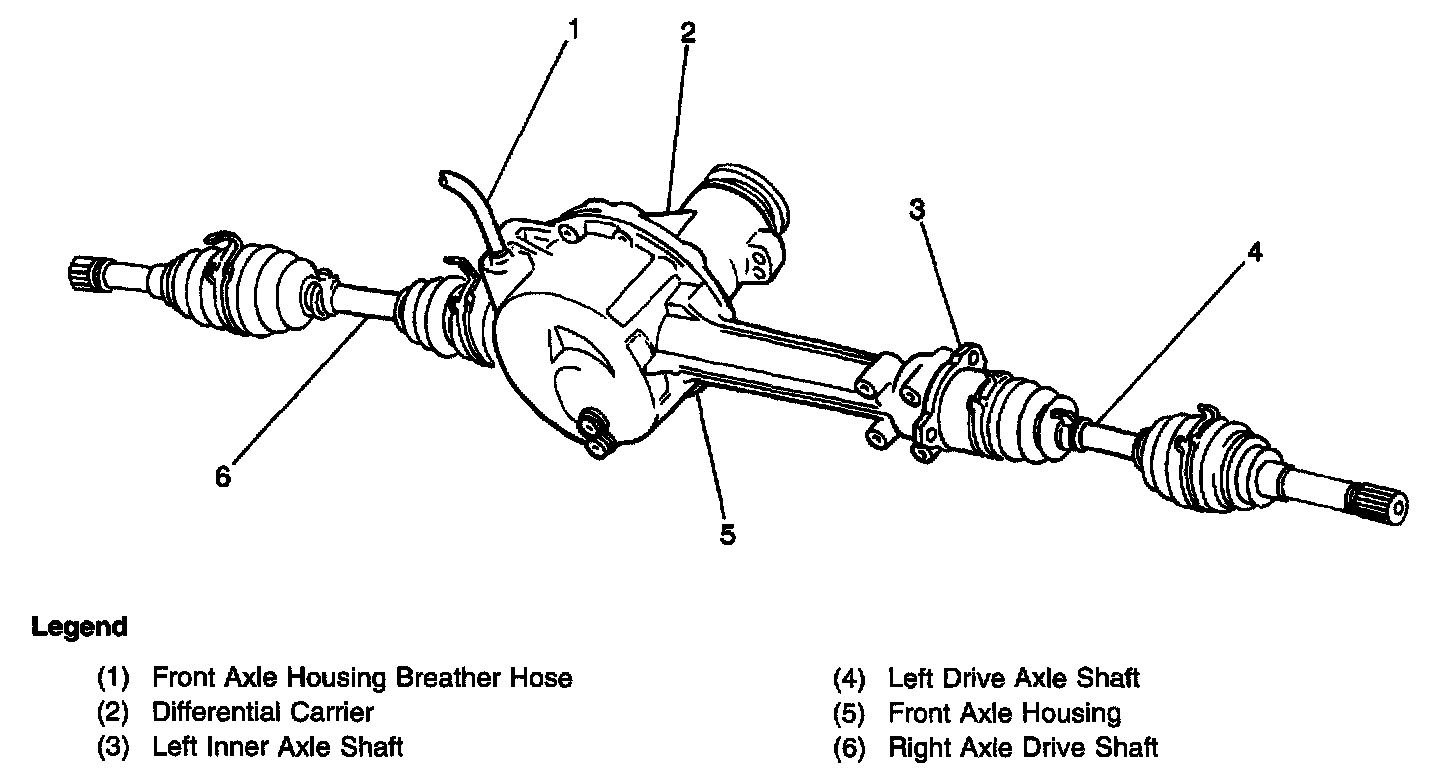 1
2
3
4
6
5

Legend

(1) Front Axle Housing Breather Hose
(2) Differential Carrier
(3) Left Inner Axle Shaft

(4) Left Drive Axle Shaft
(5) Front Axle Housing
(6) Right Axle Drive Shaft