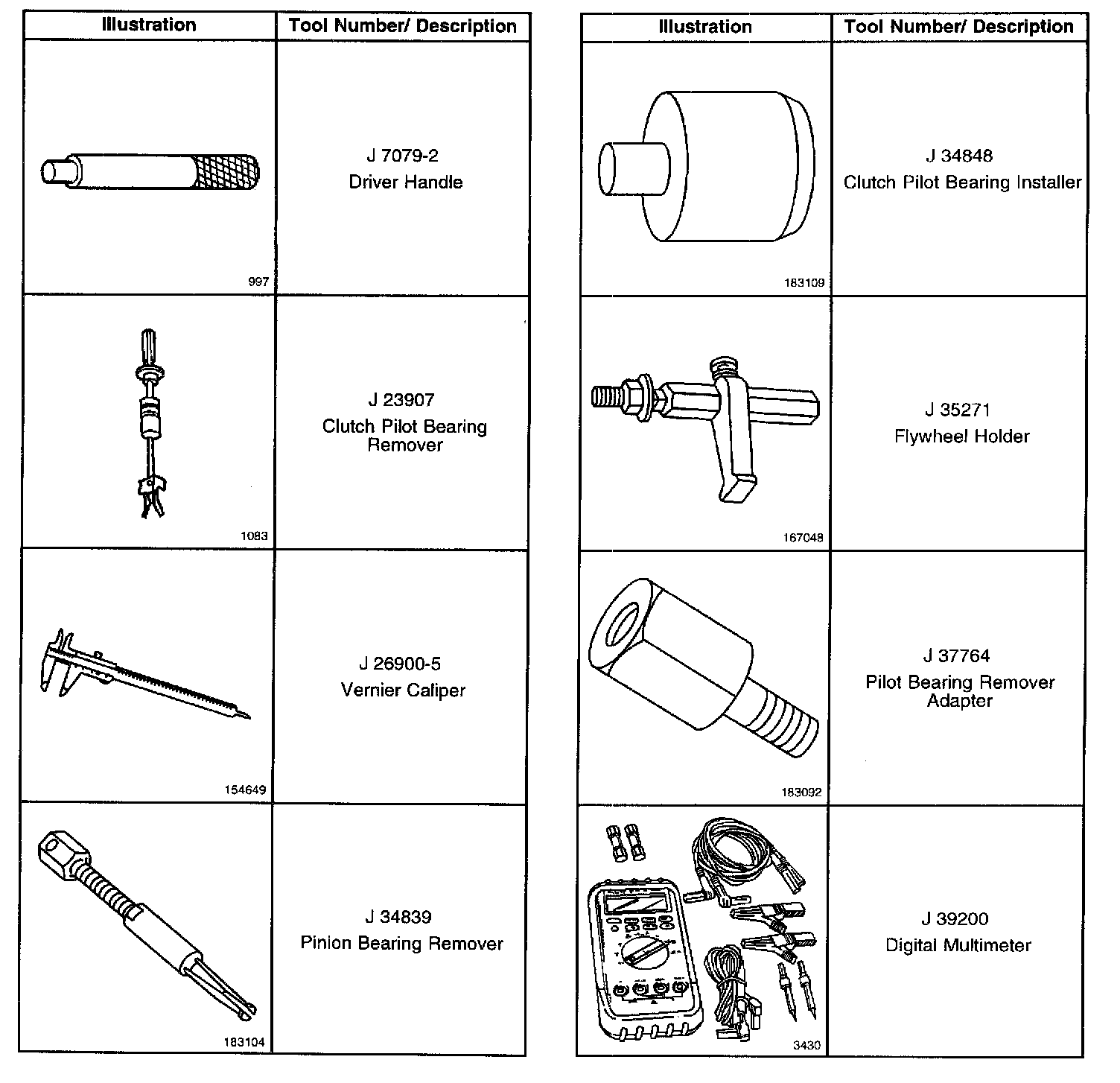 | Illustration | Tool Number/ Description |
|---|---|
| 997 | J 7079-2 Driver Handle |
| 1083 | J 23907 Clutch Pilot Bearing Remover |
| 154649 | J 26900-5 Vernier Caliper |
| 183104 | J 34839 Pinion Bearing Remover |

| Illustration | Tool Number/ Description |
|---|---|
| 183109 | J 34848 Clutch Pilot Bearing Installer |
| 167048 | J 35271 Flywheel Holder |
| 183092 | J 37764 Pilot Bearing Remover Adapter |
| 3430 | J 39200 Digital Multimeter |