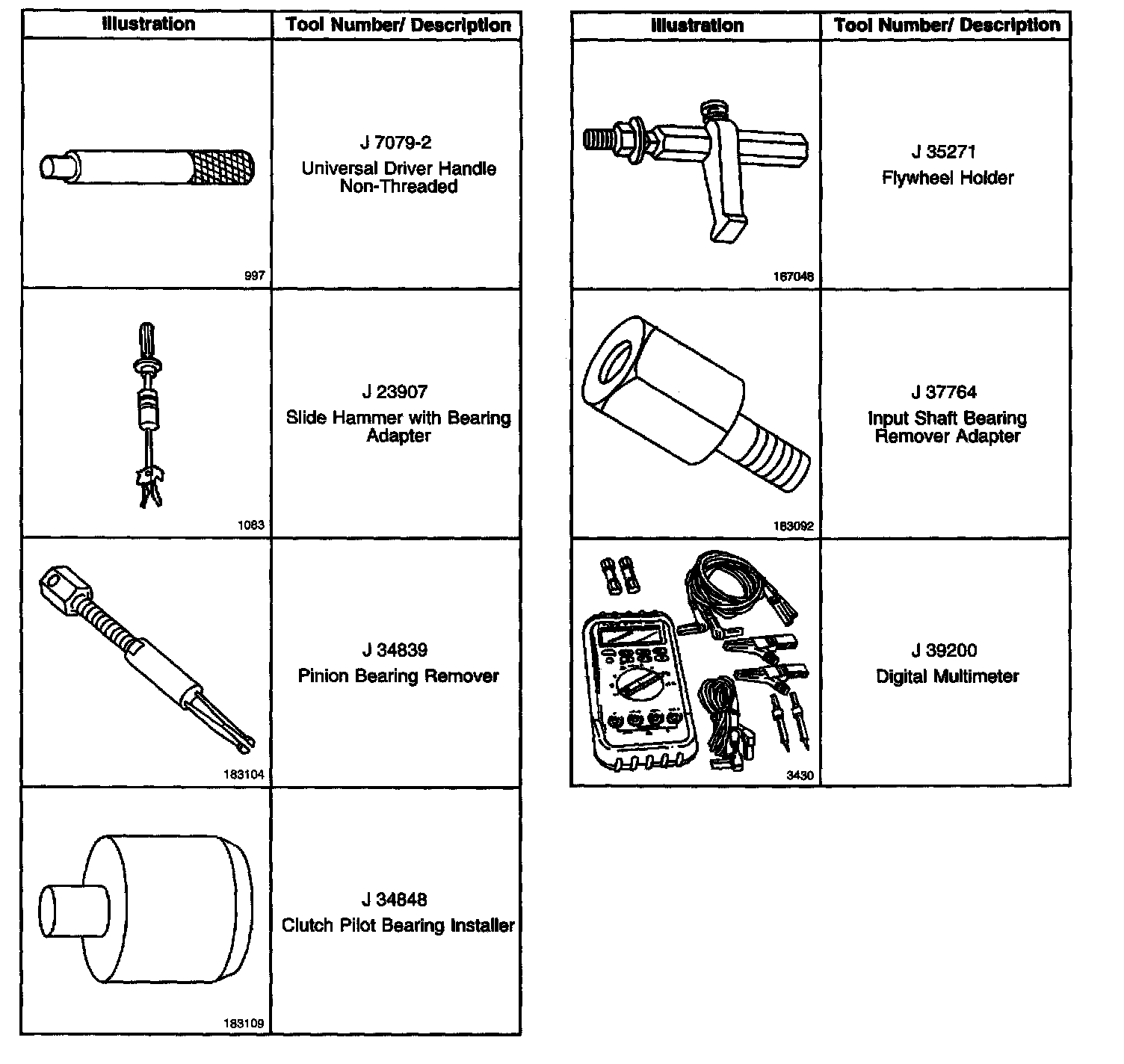 | Illustration | Tool Number/ Description |
|---|---|
| 997 | J 7079-2 Universal Driver Handle Non-Threaded |
| 1083 | J 23907 Slide Hammer with Bearing Adapter |
| 183104 | J 34839 Pinion Bearing Remover |
| 183109 | J 34848 Clutch Pilot Bearing Installer |

| Illustration | Tool Number/ Description |
|---|---|
| 167046 | J 35271 Flywheel Holder |
| 183092 | J 37764 Input Shaft Bearing Remover Adapter |
| 3430 | J 39200 Digital Multimeter |