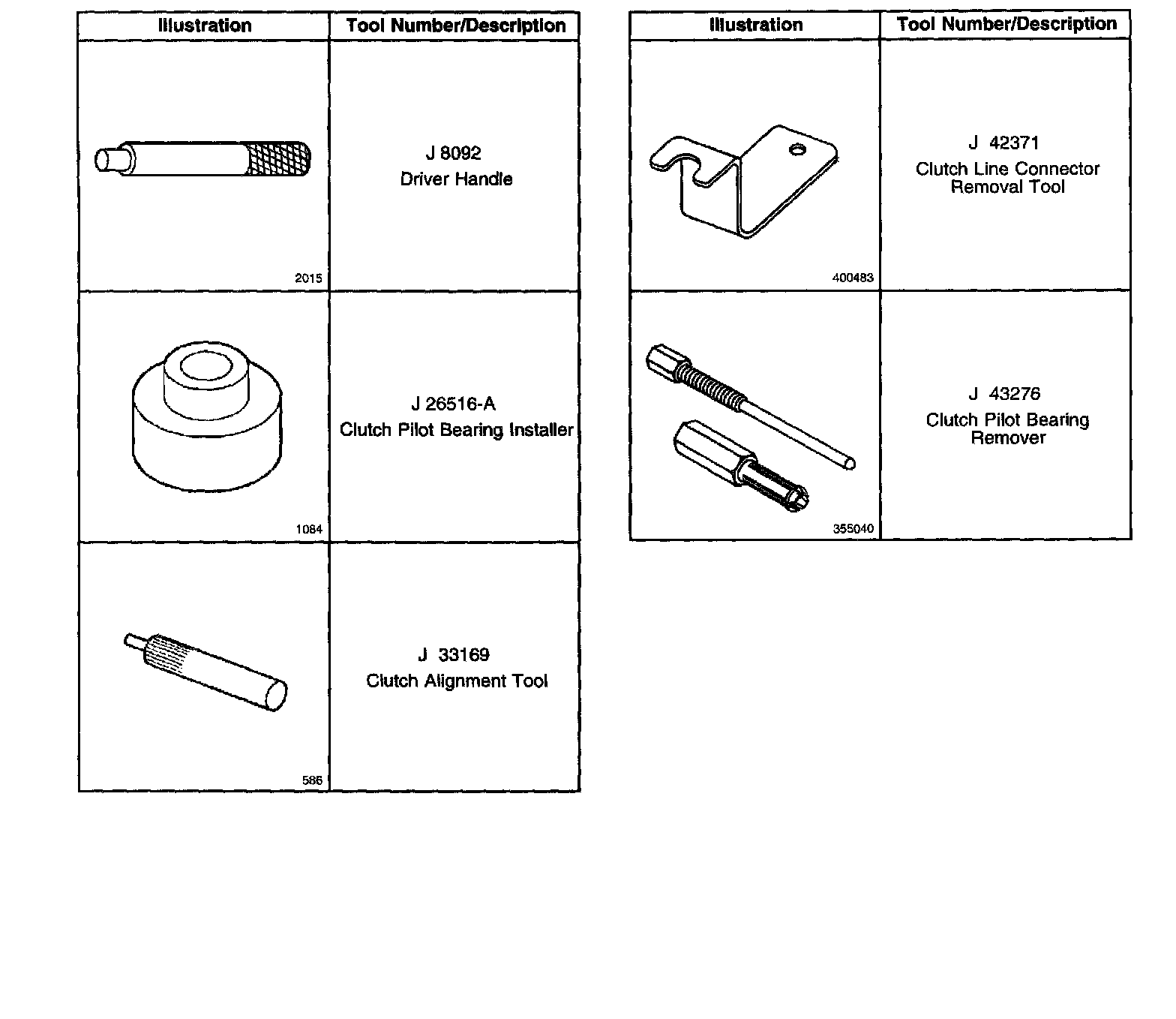 | Illustration | Tool Number/Description |
|---|---|
| 2015 | J 8092 Driver Handle |
| 1084 | J 26516-A Clutch Pilot Bearing Installer |
| 586 | J 33169 Clutch Alignment Tool |

| Illustration | Tool Number/Description |
|---|---|
| 400483 | J 42371 Clutch Line Connector Removal Tool |
| 355040 | J 43276 Clutch Pilot Bearing Remover |