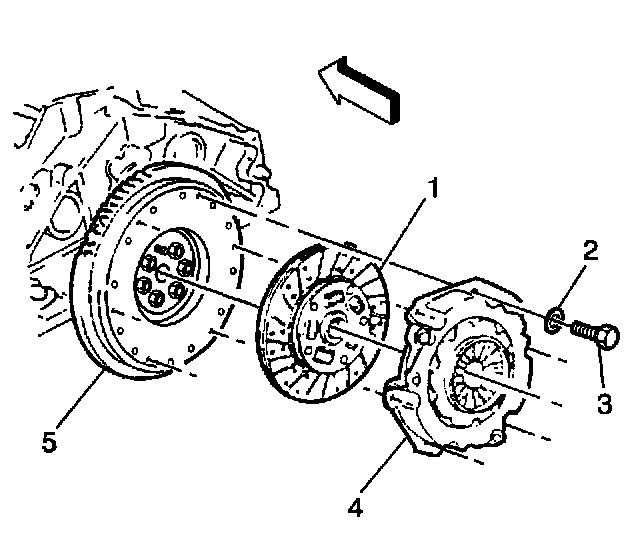 1
2
3
5
4