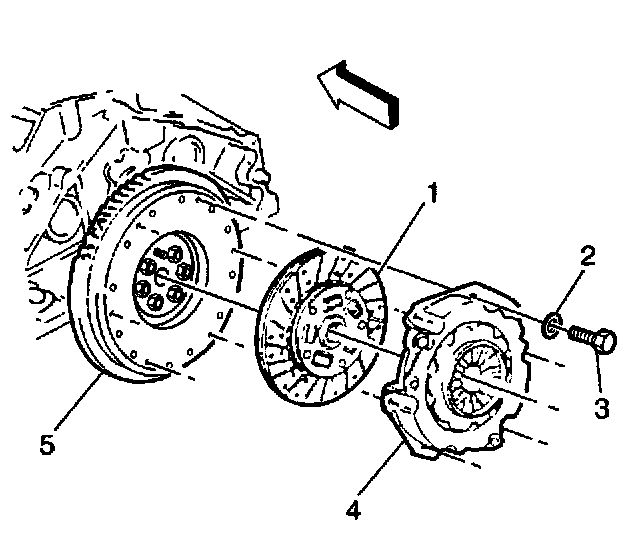 1
2
3
5
4