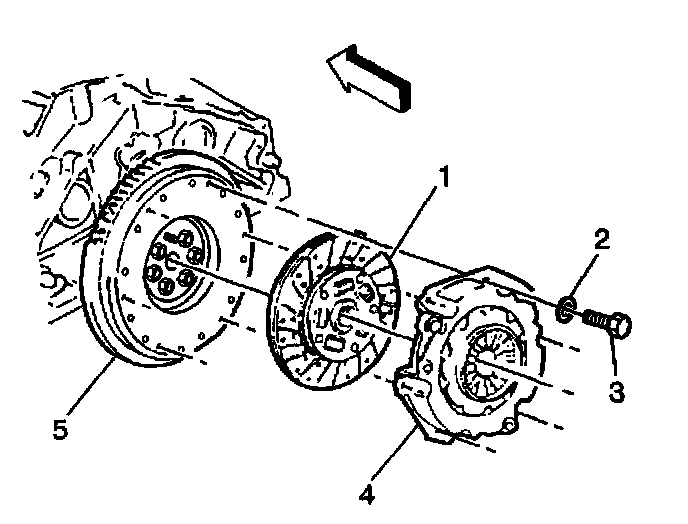 1
2
3
5
4