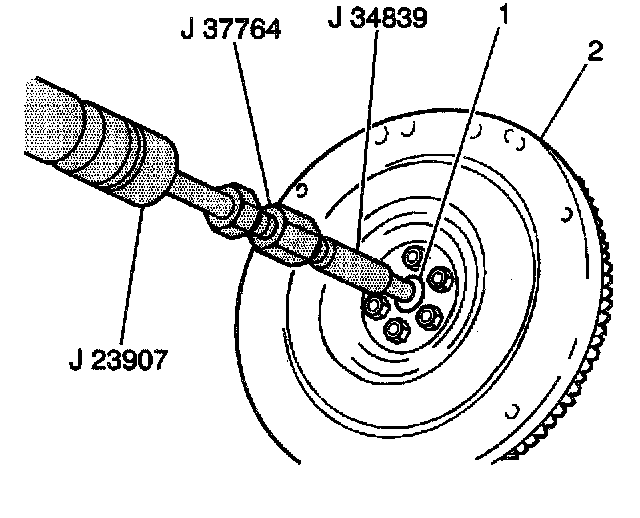 J 37764
J 34839
1
2
J 23907