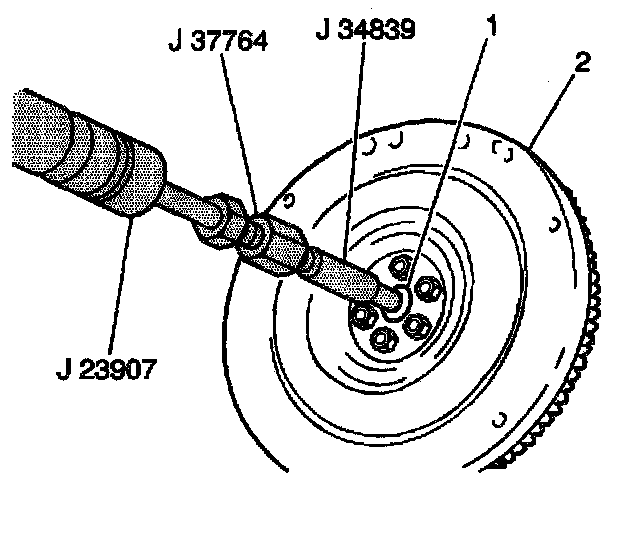 J 37764
J 34839
1
2
J 23907