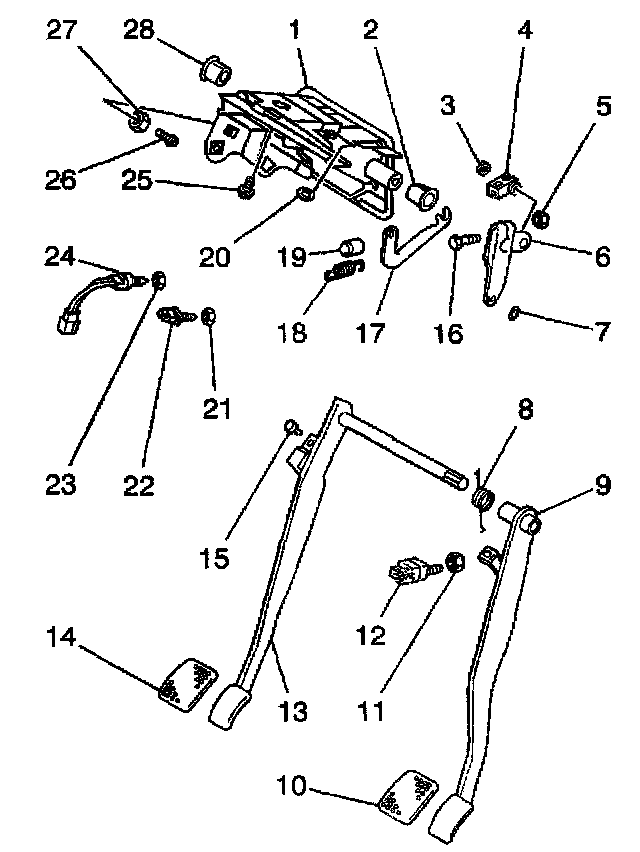 27
28
1
2
4
3
5
26
25
20
19
6
24
18
17
16
7
21
23
22
8
9
15
12
11
14
13
10