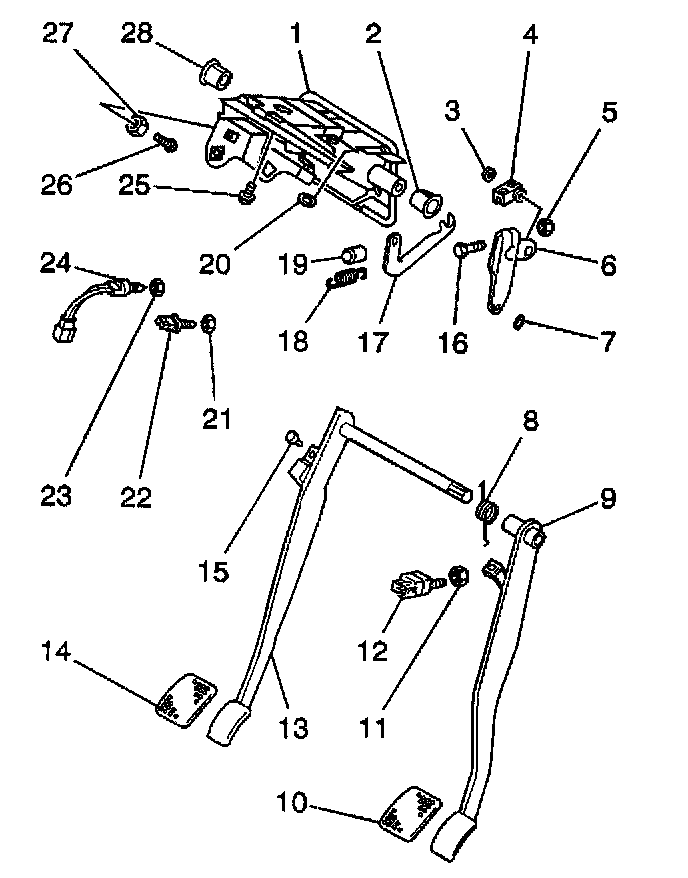 27 28 1 2 4 3 5 26 25 20 6 24 19 18 17 16 7 23 22 21 8 9 15 12 11 14 13 10