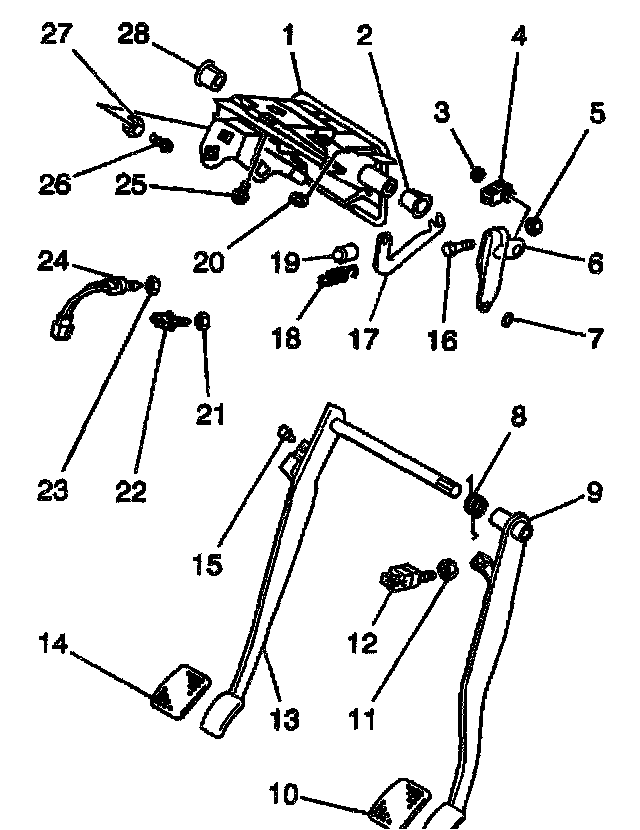 27
28
1
2
4
3
5
26
25
20
24
19
6
18
17
16
7
21
23
22
8
9
15
12
11
14
13
10