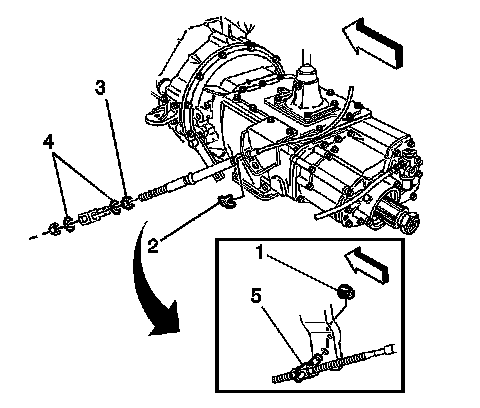 3
4
2
1
5