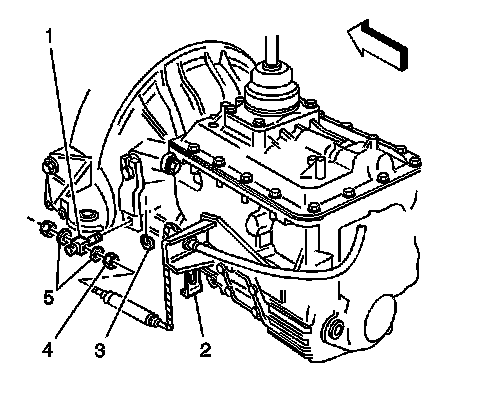 1
5
4
3
2