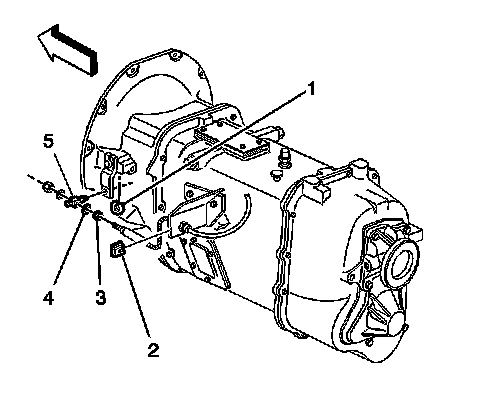 1

5

4

3

2