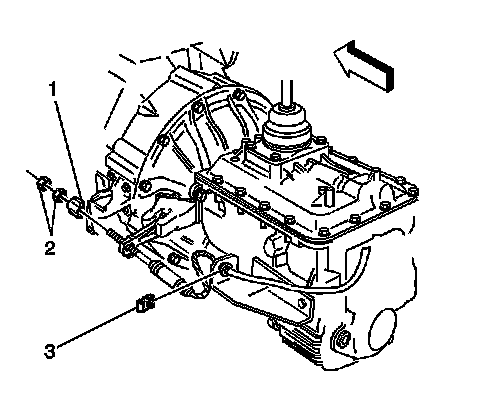 1
2
3