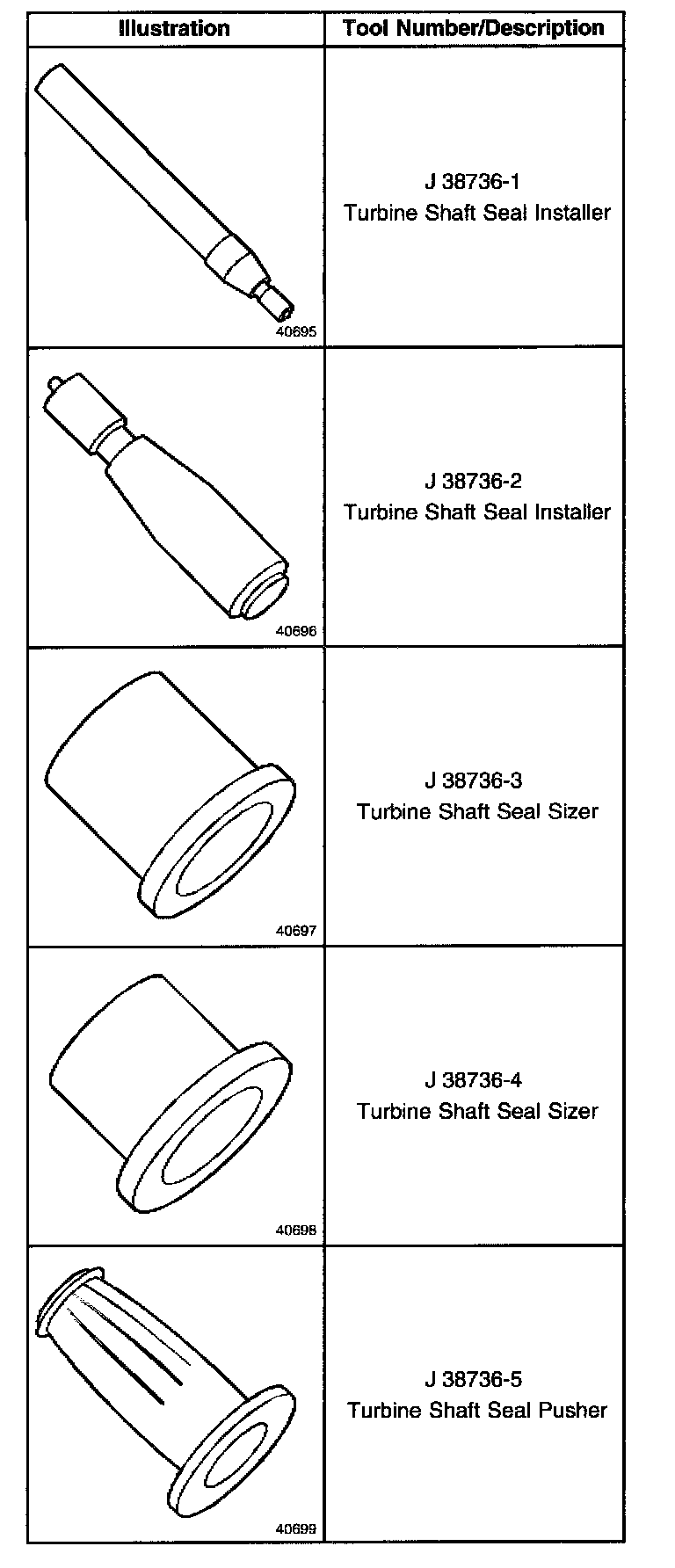 | Illustration | Tool Number/Description |
|---|---|
| 40695 | J 38736-1 Turbine Shaft Seal Installer |
| 40696 | J 38736-2 Turbine Shaft Seal Installer |
| 40697 | J 38736-3 Turbine Shaft Seal Sizer |
| 40698 | J 38736-4 Turbine Shaft Seal Sizer |
| 40699 | J 38736-5 Turbine Shaft Seal Pusher |