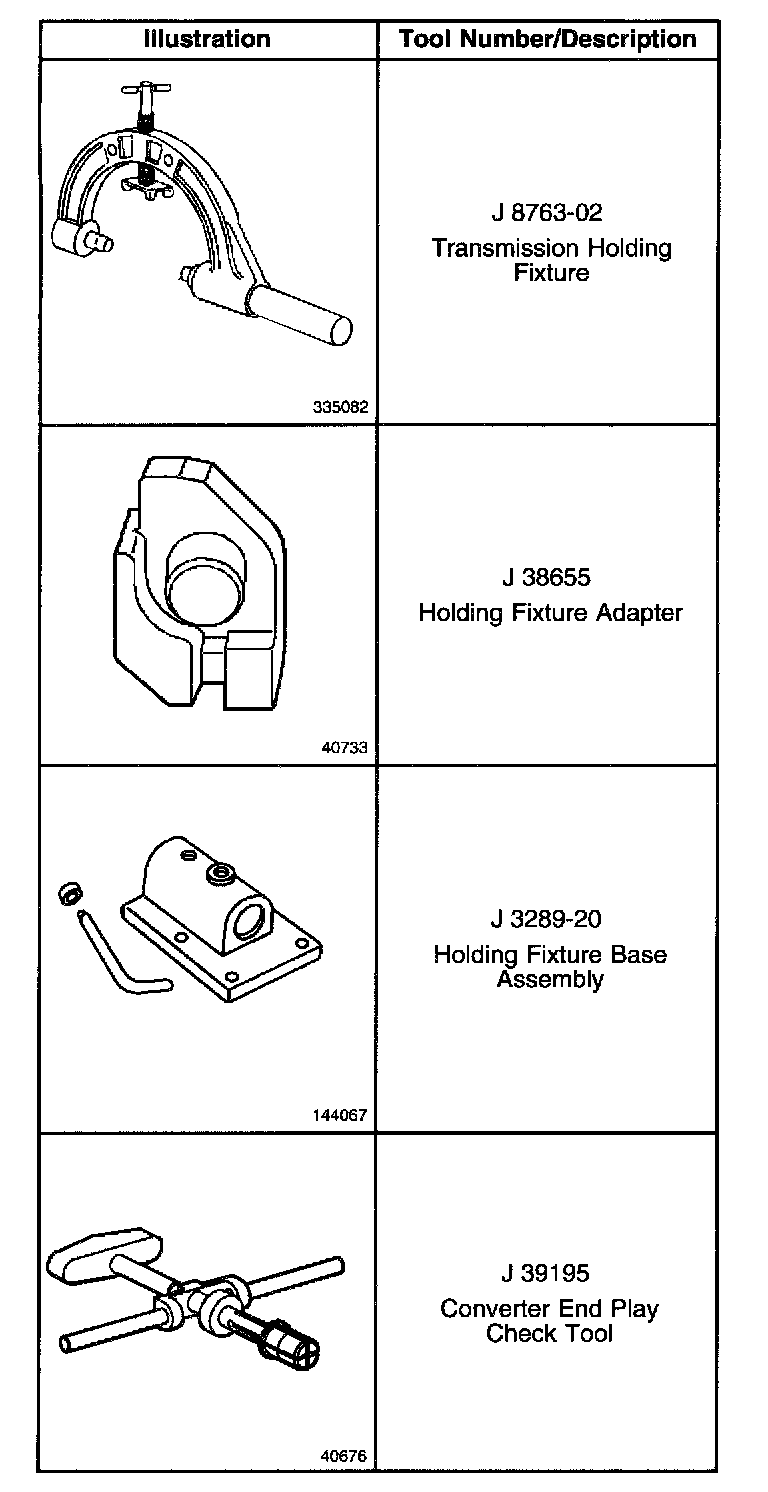 | Illustration | Tool Number/Description |
|---|---|
| 335082 | J 8763-02 Transmission Holding Fixture |
| 40733 | J 38655 Holding Fixture Adapter |
| 144067 | J 3289-20 Holding Fixture Base Assembly |
| 40676 | J 39195 Converter End Play Check Tool |