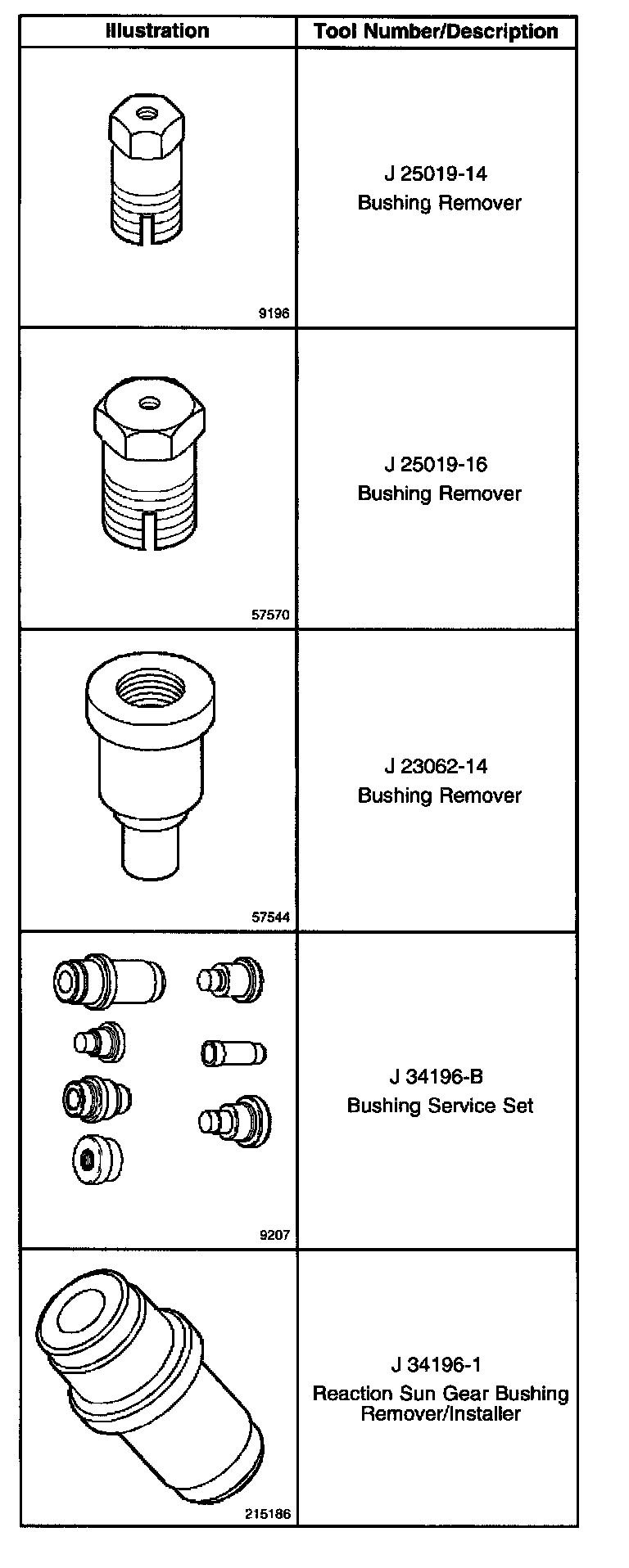 | Illustration | Tool Number/Description |
|---|---|
| 9196 | J 25019-14 Bushing Remover |
| 57570 | J 25019-16 Bushing Remover |
| 57544 | J 23062-14 Bushing Remover |
| 9207 | J 34196-B Bushing Service Set |
| 215186 | J 34196-1 Reaction Sun Gear Bushing Remover/Installer |