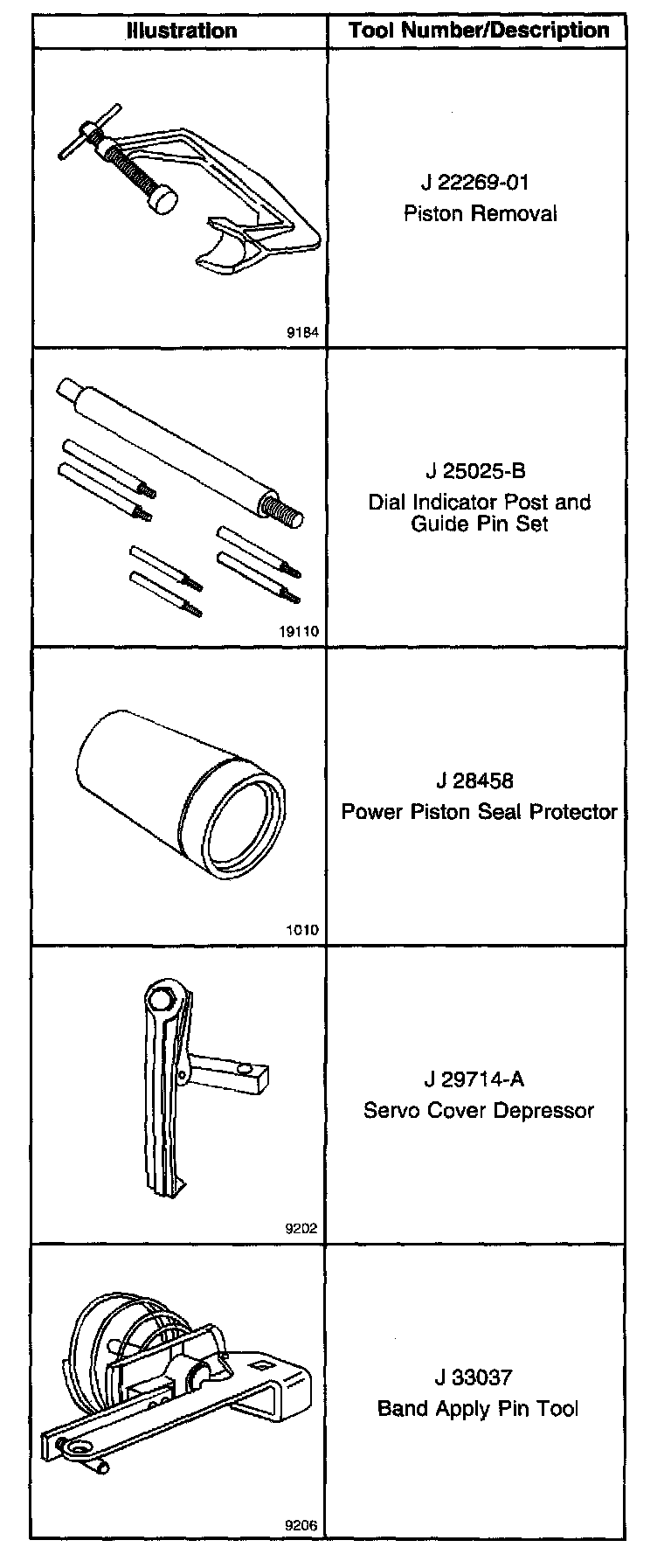 | Illustration | Tool Number/Description |
|---|---|
| 9184 | J 22269-01 Piston Removal |
| 19110 | J 25025-B Dial Indicator Post and Guide Pin Set |
| 1010 | J 28458 Power Piston Seal Protector |
| 9202 | J 29714-A Servo Cover Depressor |
| 9206 | J 33037 Band Apply Pin Tool |