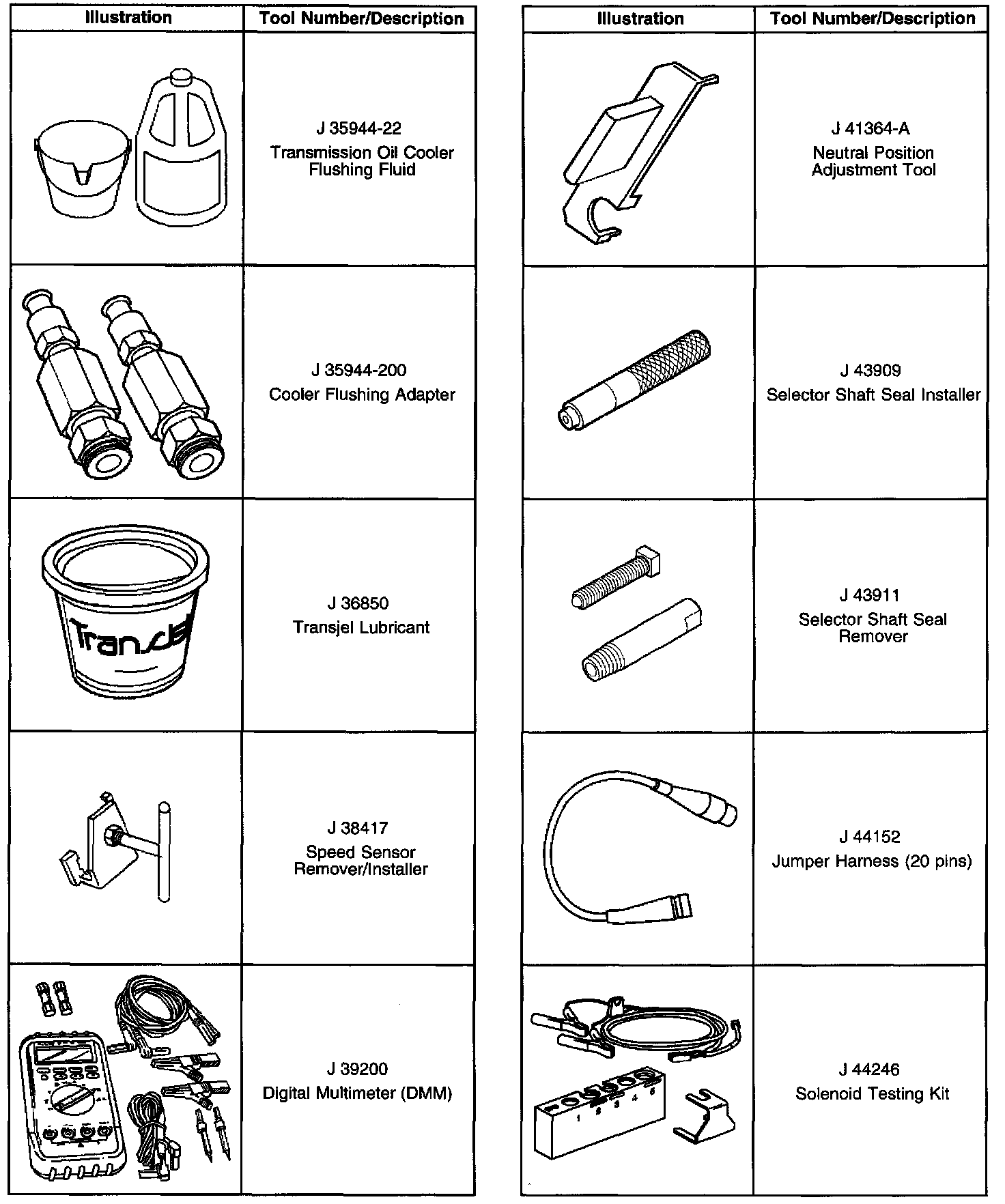 | Illustration | Tool Number/Description |
|---|---|
| | J 35944-22 Transmission Oil Cooler Flushing Fluid |
| | J 35944-200 Cooler Flushing Adapter |
| Transjel | J 36850 Transjel Lubricant |
| | J 38417 Speed Sensor Remover/Installer |
| | J 39200 Digital Multimeter (DMM) |

| Illustration | Tool Number/Description |
|---|---|
| | J 41364-A Neutral Position Adjustment Tool |
| | J 43909 Selector Shaft Seal Installer |
| | J 43911 Selector Shaft Seal Remover |
| | J 44152 Jumper Harness (20 pins) |
| 1 2 3 4 5 | J 44246 Solenoid Testing Kit |