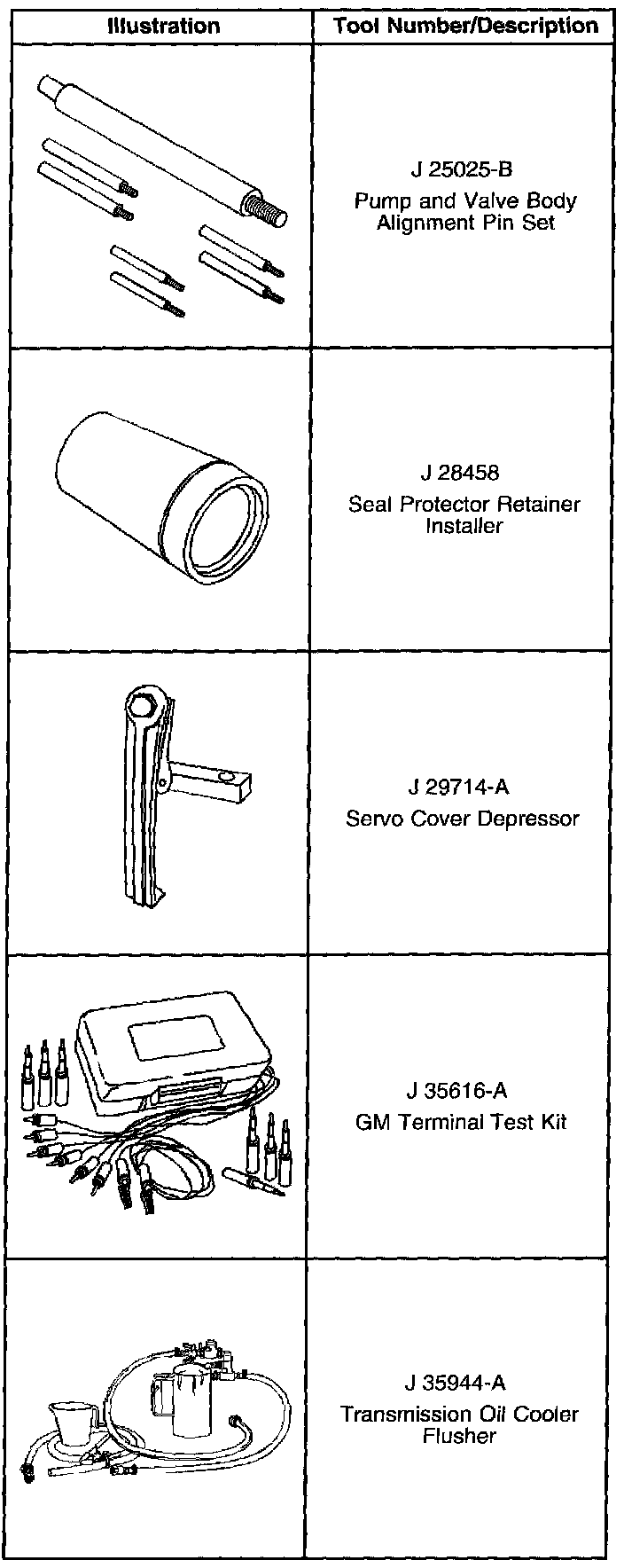 | Illustration | Tool Number/Description |
|---|---|
| | J 25025-B Pump and Valve Body Alignment Pin Set |
| | J 28458 Seal Protector Retainer Installer |
| | J 29714-A Servo Cover Depressor |
| | J 35616-A GM Terminal Test Kit |
| | J 35944-A Transmission Oil Cooler Flusher |