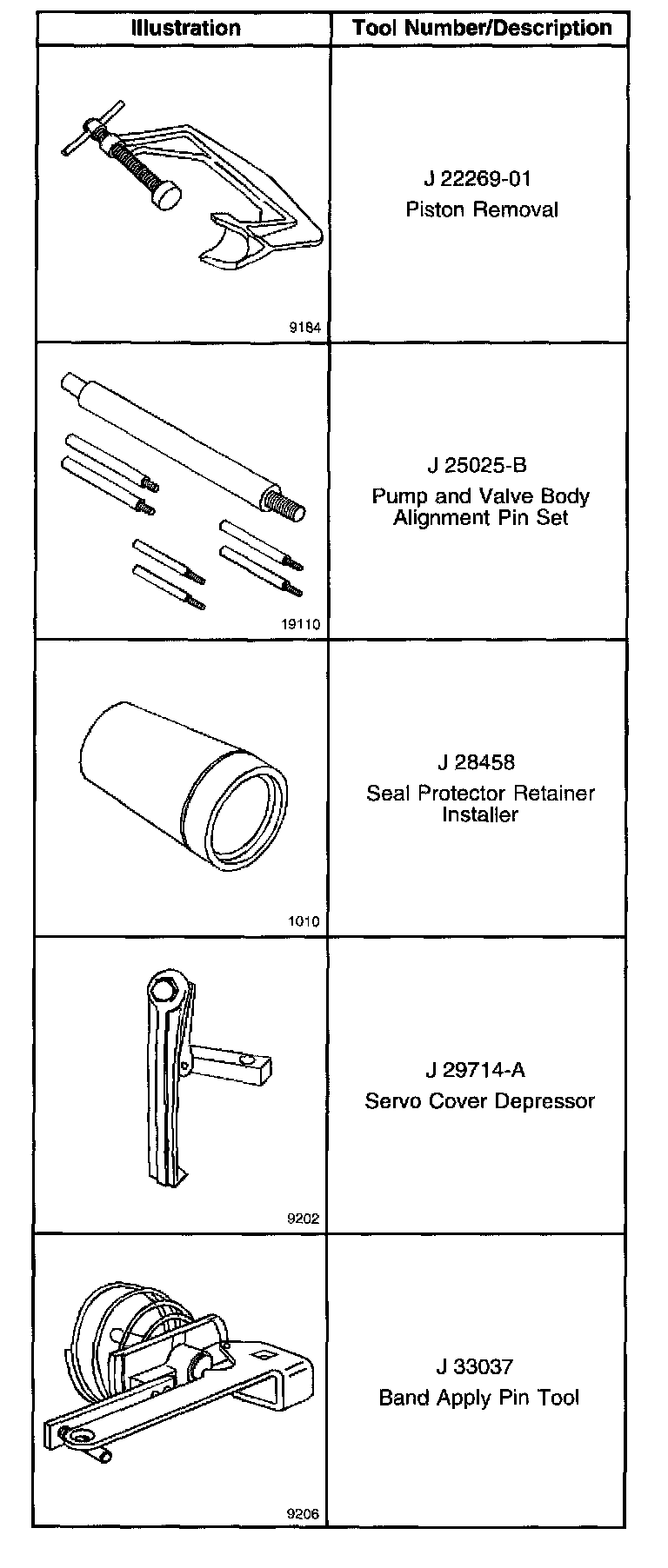 | Illustration | Tool Number/Description |
|---|---|
| 9184 | J 22269-01 Piston Removal |
| 19110 | J 25025-B Pump and Valve Body Alignment Pin Set |
| 1010 | J 28458 Seal Protector Retainer Installer |
| 9202 | J 29714-A Servo Cover Depressor |
| 9206 | J 33037 Band Apply Pin Tool |