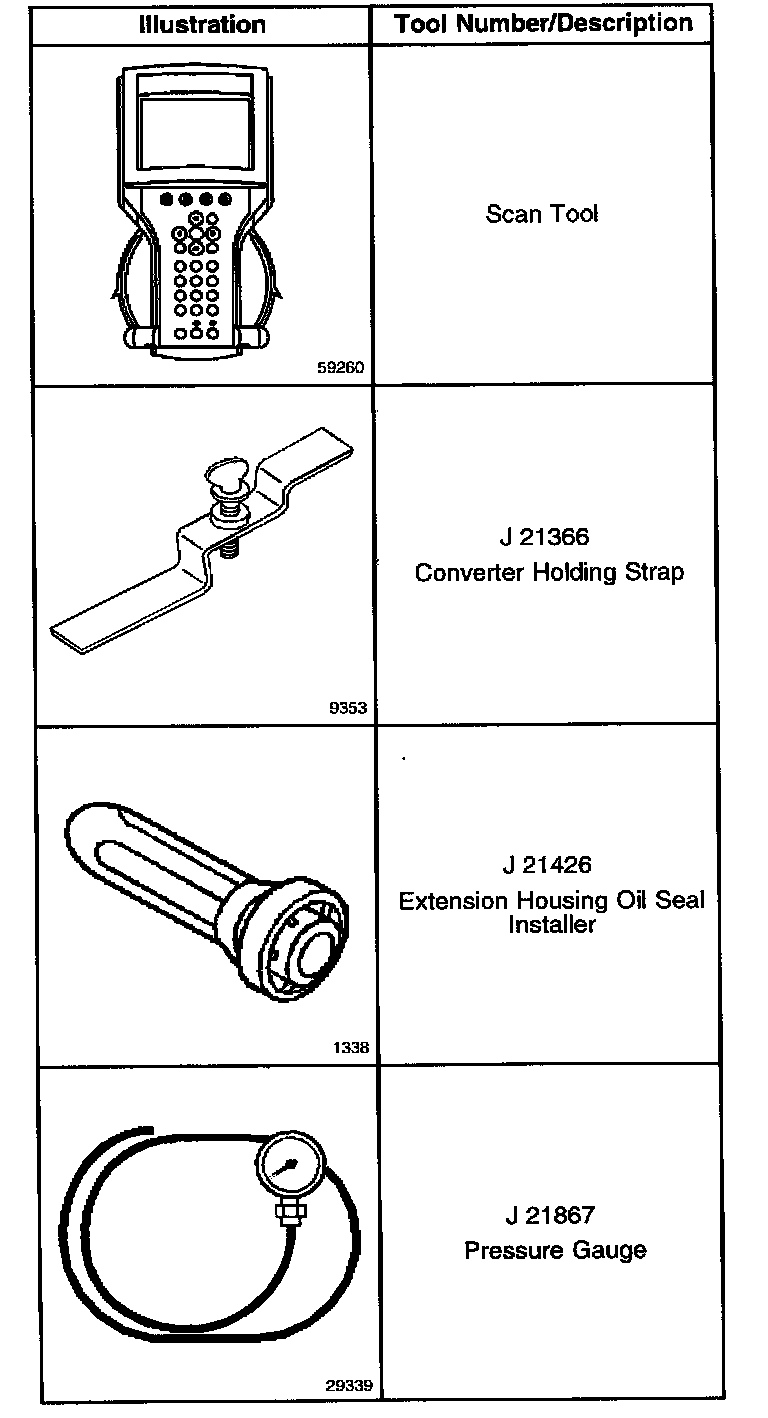 | Illustration | Tool Number/Description |
|---|---|
| 59260 | Scan Tool |
| 9353 | J 21366 Converter Holding Strap |
| 1338 | J 21426 Extension Housing Oil Seal Installer |
| 29339 | J 21867 Pressure Gauge |