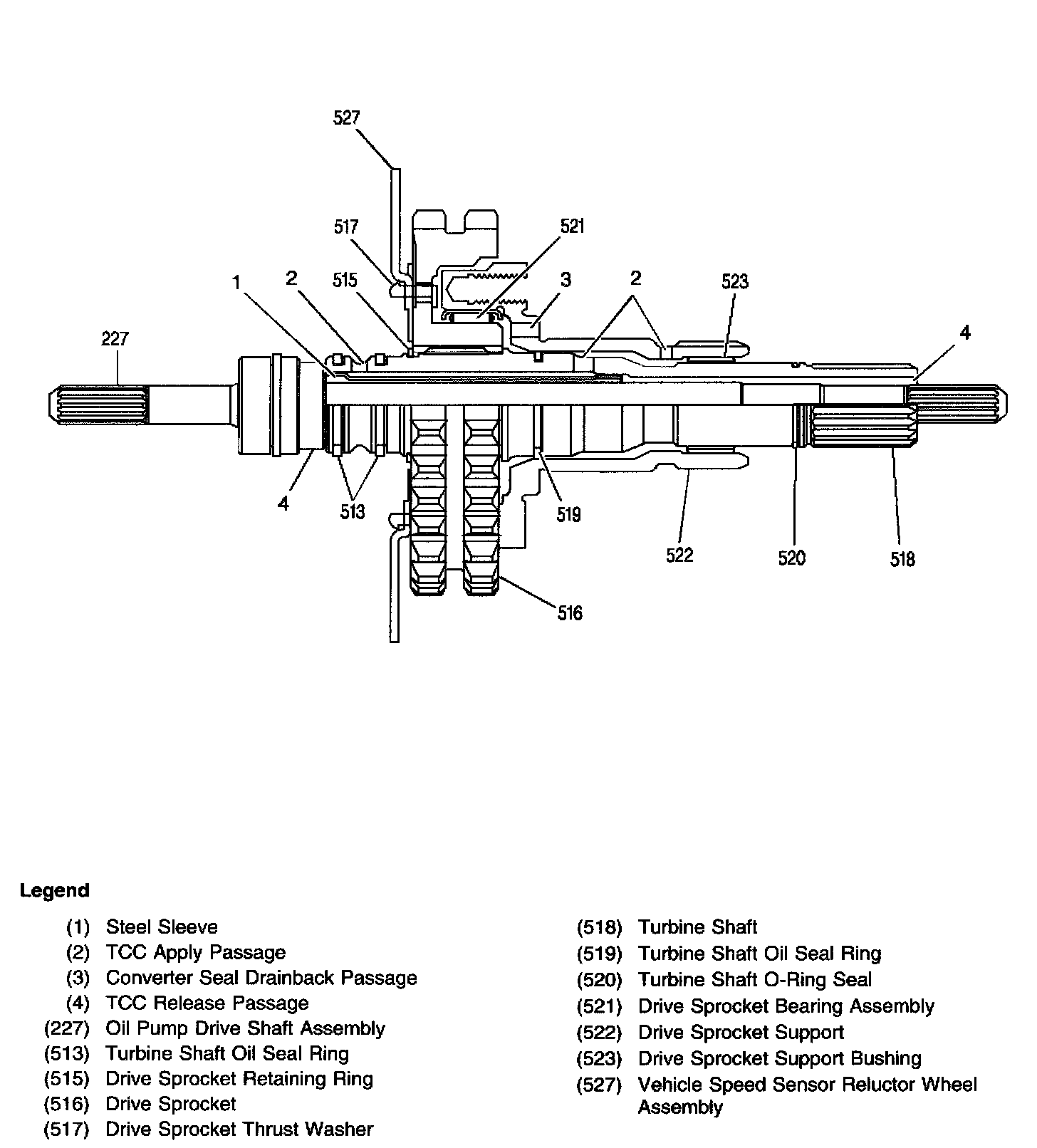 527

517

521

1

2

515

3

2

523

227

4

4

513

519

522

520

518

516

Legend

(1) Steel Sleeve
(2) TCC Apply Passage
(3) Converter Seal Drainback Passage
(4) TCC Release Passage
(227) Oil Pump Drive Shaft Assembly
(513) Turbine Shaft Oil Seal Ring
(515) Drive Sprocket Retaining Ring
(516) Drive Sprocket
(517) Drive Sprocket Thrust Washer

(518) Turbine Shaft
(519) Turbine Shaft Oil Seal Ring
(520) Turbine Shaft O-Ring Seal
(521) Drive Sprocket Bearing Assembly
(522) Drive Sprocket Support
(523) Drive Sprocket Support Bushing
(527) Vehicle Speed Sensor Reluctor Wheel Assembly