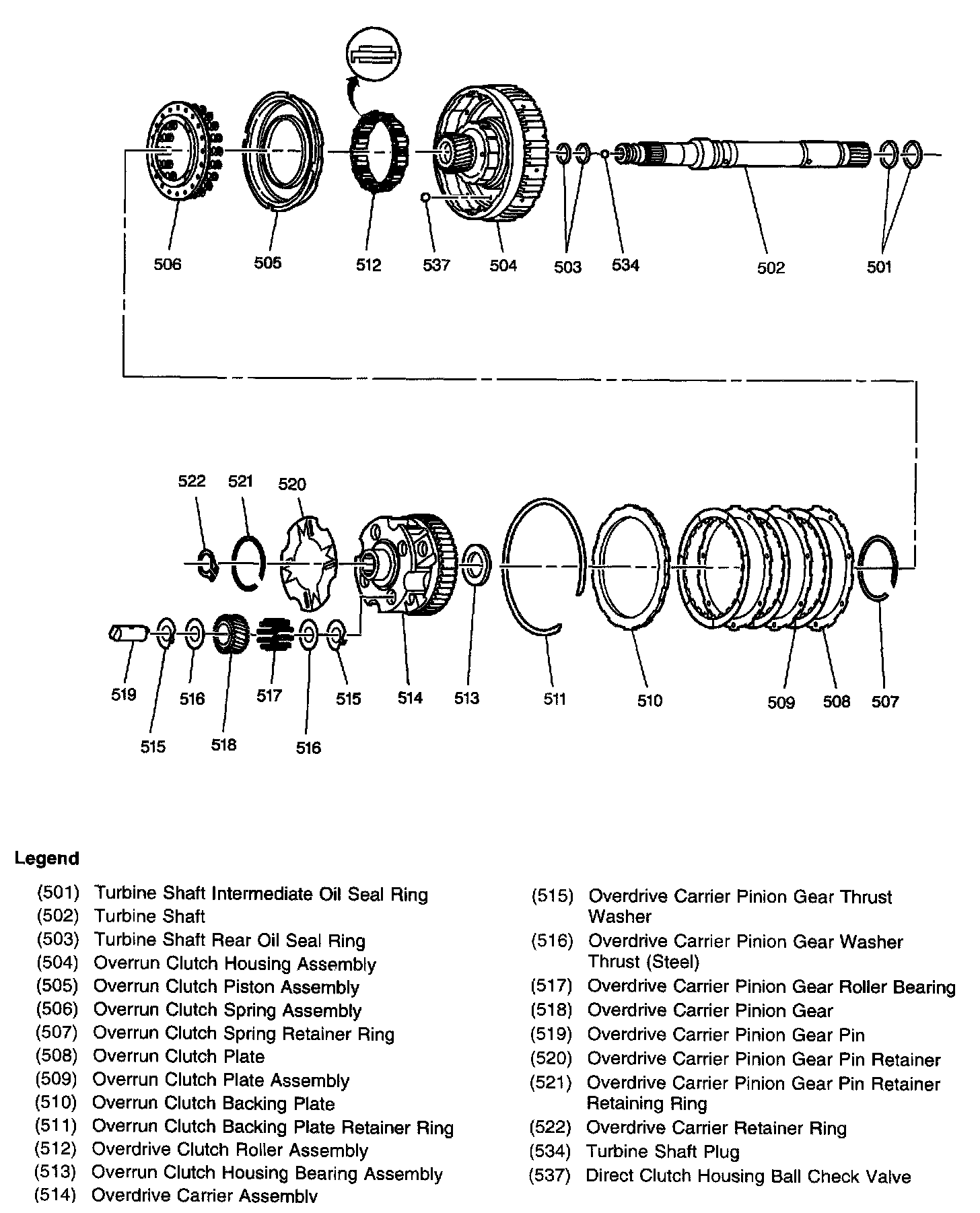 506 505 512 537 504 503 534 502 501

522 521 520

519 515 516 518 517 516 515 514 513 511 510 509 508 507

Legend

(501) Turbine Shaft Intermediate Oil Seal Ring
(502) Turbine Shaft
(503) Turbine Shaft Rear Oil Seal Ring
(504) Overrun Clutch Housing Assembly
(505) Overrun Clutch Piston Assembly
(506) Overrun Clutch Spring Assembly
(507) Overrun Clutch Spring Retainer Ring
(508) Overrun Clutch Plate
(509) Overrun Clutch Plate Assembly
(510) Overrun Clutch Backing Plate
(511) Overrun Clutch Backing Plate Retainer Ring
(512) Overdrive Clutch Roller Assembly
(513) Overrun Clutch Housing Bearing Assembly
(514) Overdrive Carrier Assembly

(515) Overdrive Carrier Pinion Gear Thrust Washer
(516) Overdrive Carrier Pinion Gear Washer Thrust (Steel)
(517) Overdrive Carrier Pinion Gear Roller Bearing
(518) Overdrive Carrier Pinion Gear
(519) Overdrive Carrier Pinion Gear Pin
(520) Overdrive Carrier Pinion Gear Pin Retainer
(521) Overdrive Carrier Pinion Gear Pin Retainer Retaining Ring
(522) Overdrive Carrier Retainer Ring
(534) Turbine Shaft Plug
(537) Direct Clutch Housing Ball Check Valve