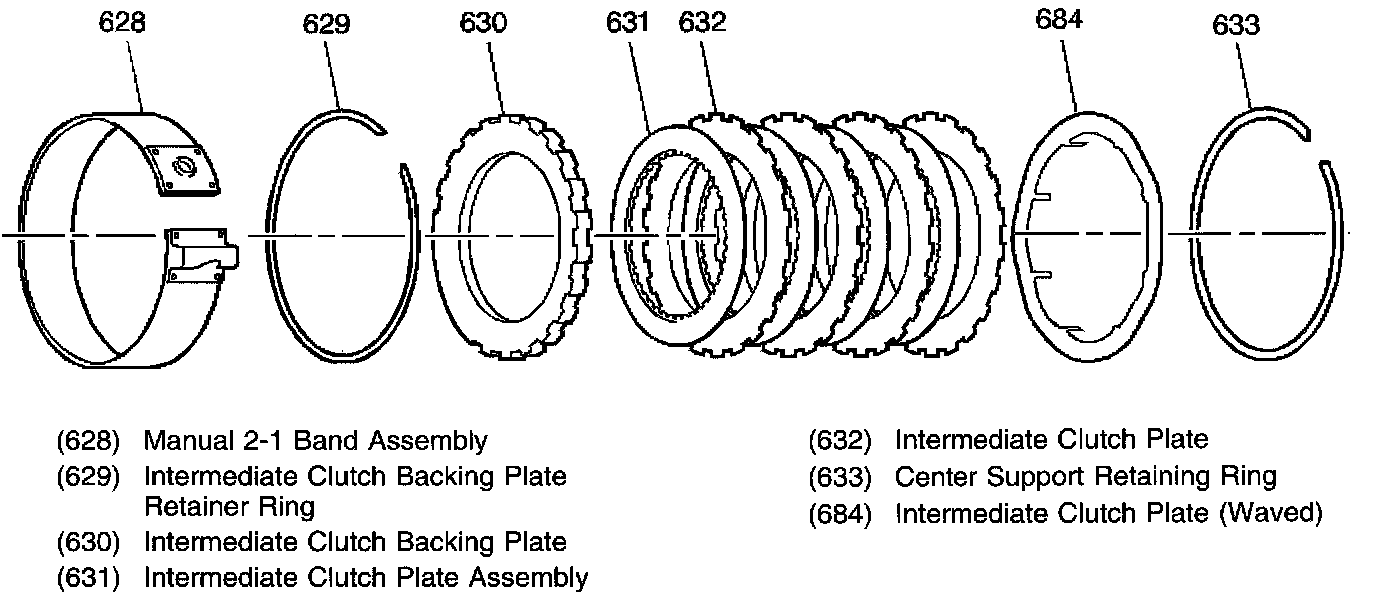 628 629 630 631 632 684 633

(628) Manual 2-1 Band Assembly
(629) Intermediate Clutch Backing Plate Retainer Ring
(630) Intermediate Clutch Backing Plate
(631) Intermediate Clutch Plate Assembly

(632) Intermediate Clutch Plate
(633) Center Support Retaining Ring
(684) Intermediate Clutch Plate (Waved)