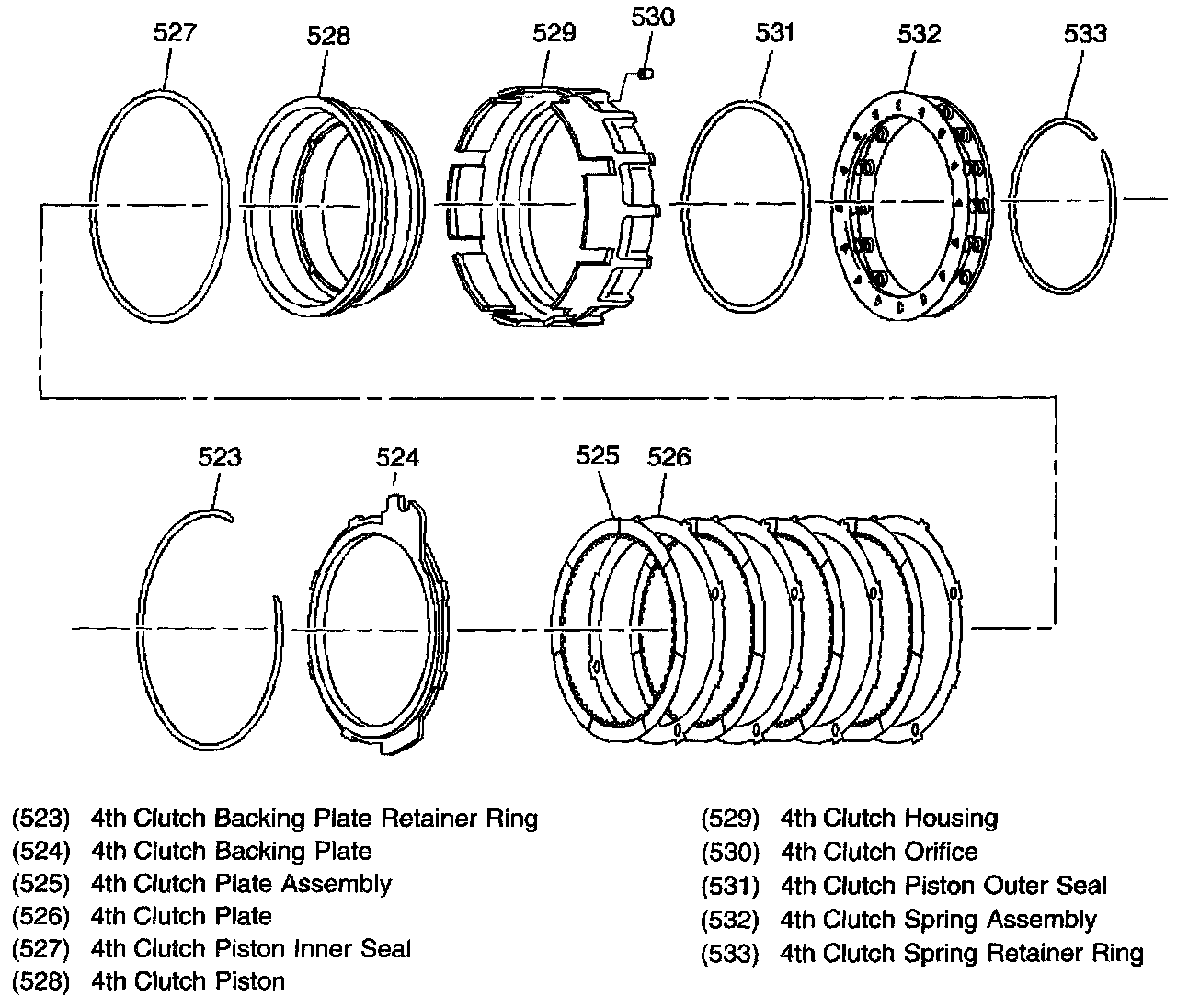 527 528 529 530 531 532 533

523 524 525 526

(523) 4th Clutch Backing Plate Retainer Ring
(524) 4th Clutch Backing Plate
(525) 4th Clutch Plate Assembly
(526) 4th Clutch Plate
(527) 4th Clutch Piston Inner Seal
(528) 4th Clutch Piston

(529) 4th Clutch Housing
(530) 4th Clutch Orifice
(531) 4th Clutch Piston Outer Seal
(532) 4th Clutch Spring Assembly
(533) 4th Clutch Spring Retainer Ring