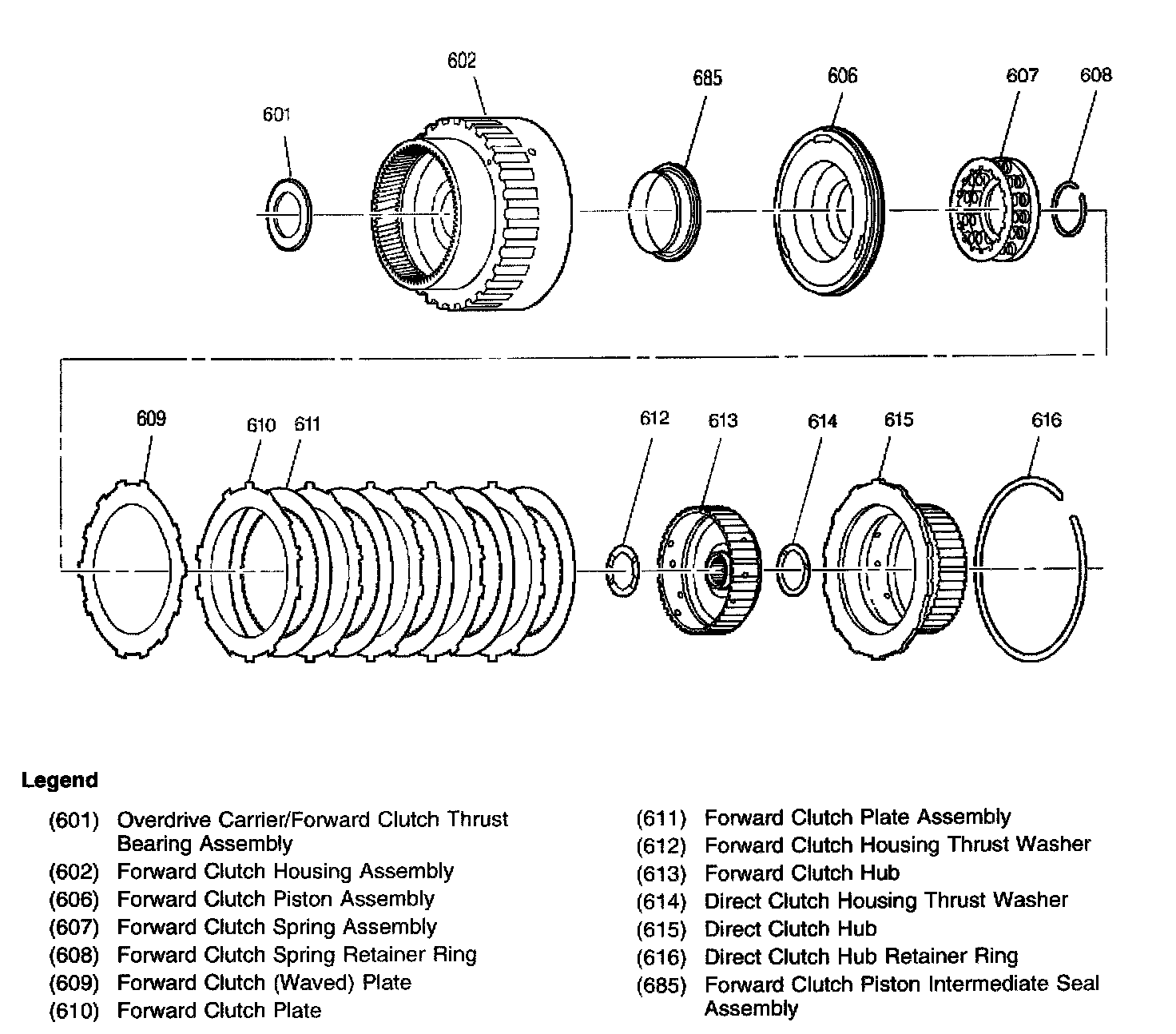 601
602
685
606
607
608

609
610
611
612
613
614
615
616

Legend

(601) Overdrive Carrier/Forward Clutch Thrust Bearing Assembly
(602) Forward Clutch Housing Assembly
(606) Forward Clutch Piston Assembly
(607) Forward Clutch Spring Assembly
(608) Forward Clutch Spring Retainer Ring
(609) Forward Clutch (Waved) Plate
(610) Forward Clutch Plate

(611) Forward Clutch Plate Assembly
(612) Forward Clutch Housing Thrust Washer
(613) Forward Clutch Hub
(614) Direct Clutch Housing Thrust Washer
(615) Direct Clutch Hub
(616) Direct Clutch Hub Retainer Ring
(685) Forward Clutch Piston Intermediate Seal Assembly