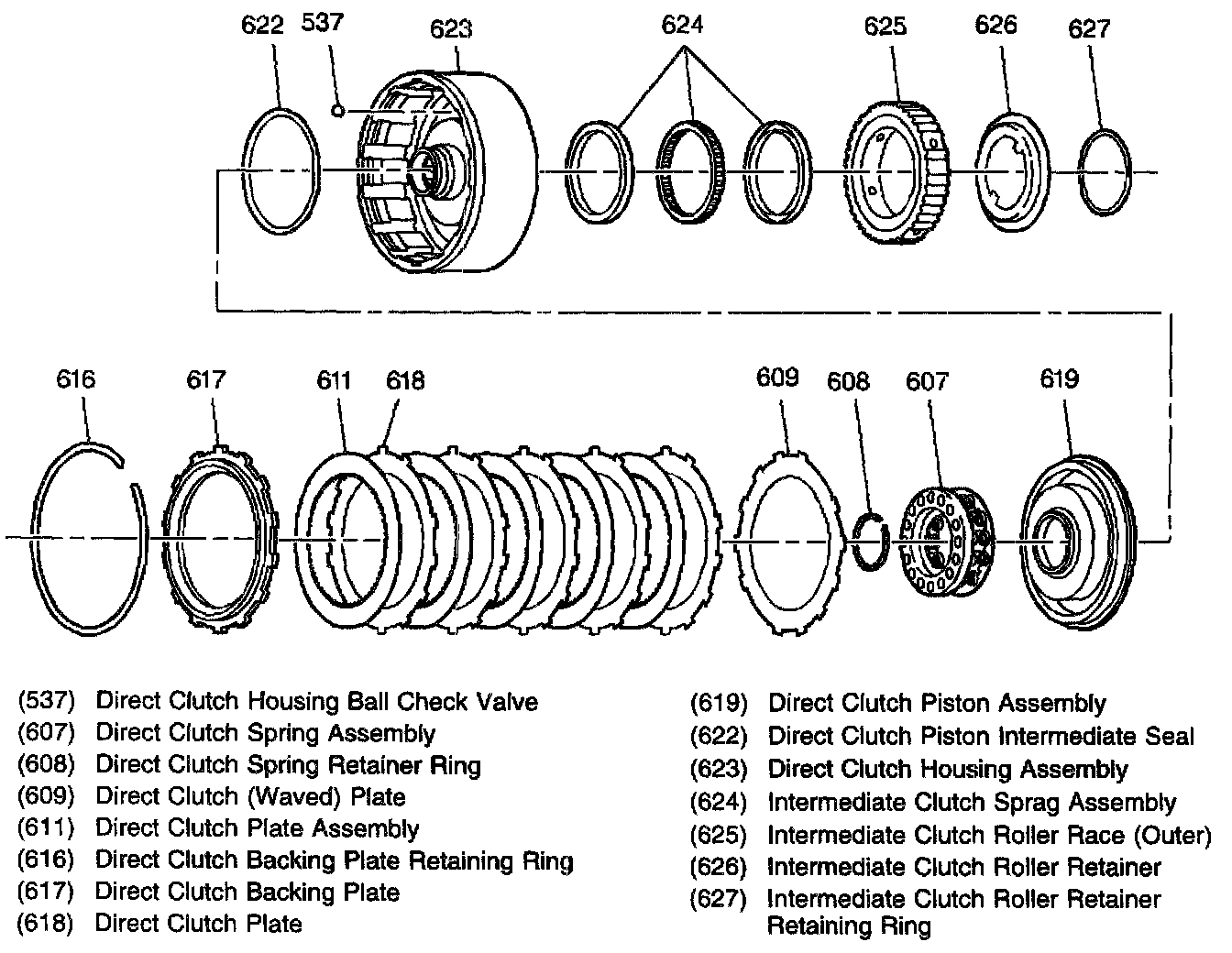 622 537 623 624 625 626 627

616 617 611 618 609 608 607 619

(537) Direct Clutch Housing Ball Check Valve
(607) Direct Clutch Spring Assembly
(608) Direct Clutch Spring Retainer Ring
(609) Direct Clutch (Waved) Plate
(611) Direct Clutch Plate Assembly
(616) Direct Clutch Backing Plate Retaining Ring
(617) Direct Clutch Backing Plate
(618) Direct Clutch Plate

(619) Direct Clutch Piston Assembly
(622) Direct Clutch Piston Intermediate Seal
(623) Direct Clutch Housing Assembly
(624) Intermediate Clutch Sprag Assembly
(625) Intermediate Clutch Roller Race (Outer)
(626) Intermediate Clutch Roller Retainer
(627) Intermediate Clutch Roller Retainer Retaining Ring