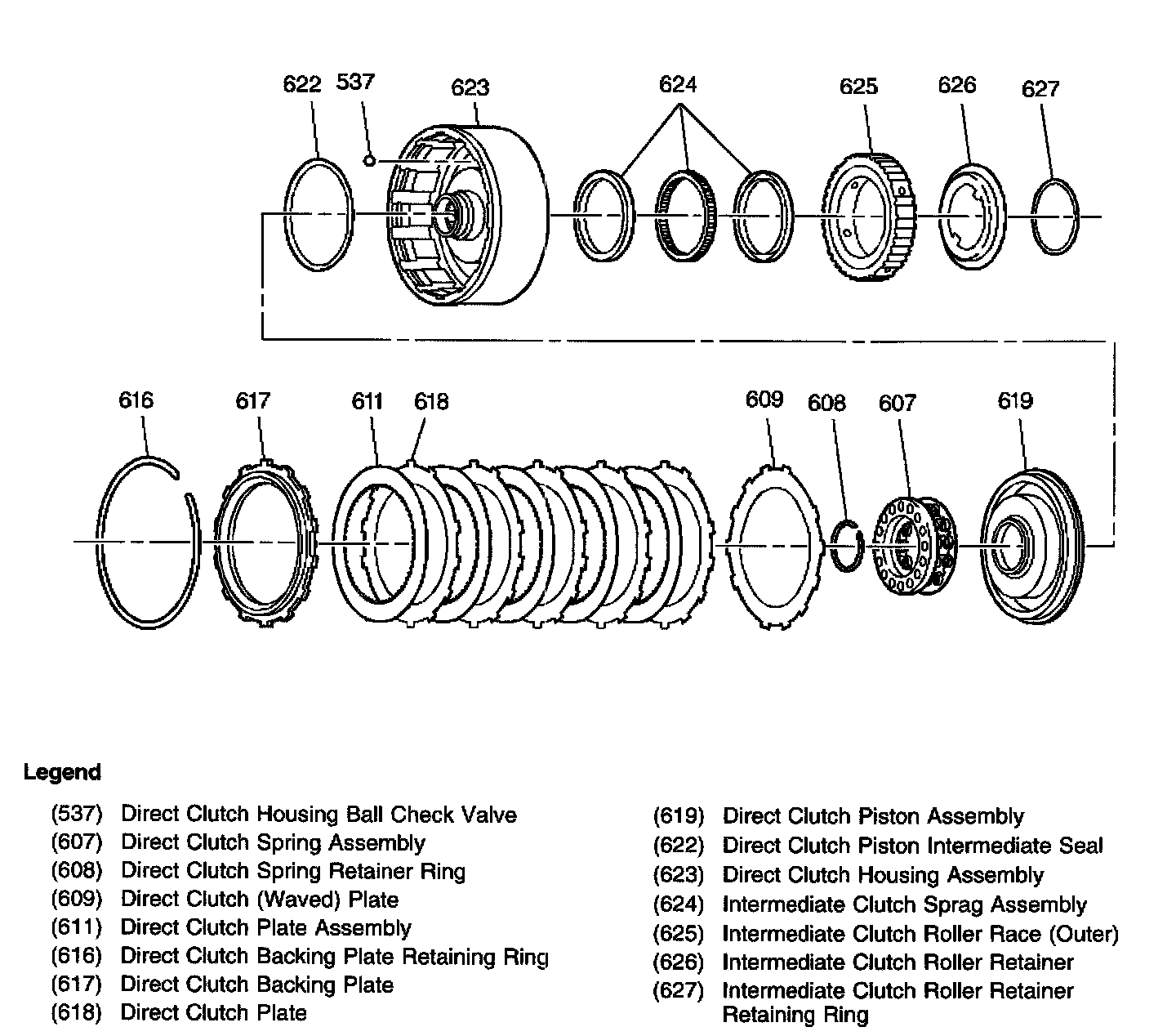 622 537 623 624 625 626 627

616 617 611 618 609 608 607 619

Legend

(537) Direct Clutch Housing Ball Check Valve
(607) Direct Clutch Spring Assembly
(608) Direct Clutch Spring Retainer Ring
(609) Direct Clutch (Waved) Plate
(611) Direct Clutch Plate Assembly
(616) Direct Clutch Backing Plate Retaining Ring
(617) Direct Clutch Backing Plate
(618) Direct Clutch Plate

(619) Direct Clutch Piston Assembly
(622) Direct Clutch Piston Intermediate Seal
(623) Direct Clutch Housing Assembly
(624) Intermediate Clutch Sprag Assembly
(625) Intermediate Clutch Roller Race (Outer)
(626) Intermediate Clutch Roller Retainer
(627) Intermediate Clutch Roller Retainer Retaining Ring