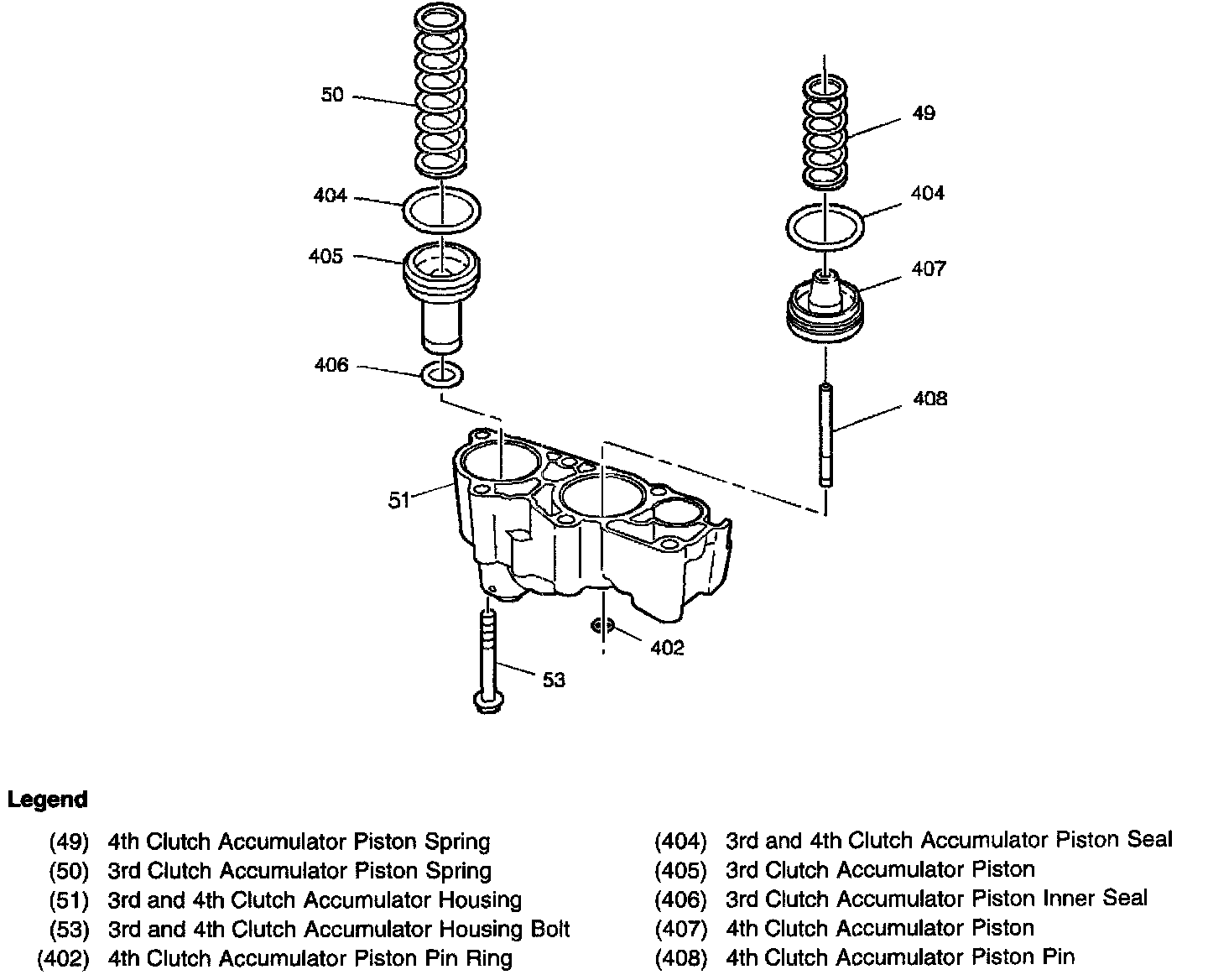 50

49

404

404

405

407

406

408

51

402

53

Legend

(49) 4th Clutch Accumulator Piston Spring
(50) 3rd Clutch Accumulator Piston Spring
(51) 3rd and 4th Clutch Accumulator Housing
(53) 3rd and 4th Clutch Accumulator Housing Bolt
(402) 4th Clutch Accumulator Piston Pin Ring

(404) 3rd and 4th Clutch Accumulator Piston Seal
(405) 3rd Clutch Accumulator Piston
(406) 3rd Clutch Accumulator Piston Inner Seal
(407) 4th Clutch Accumulator Piston
(408) 4th Clutch Accumulator Piston Pin