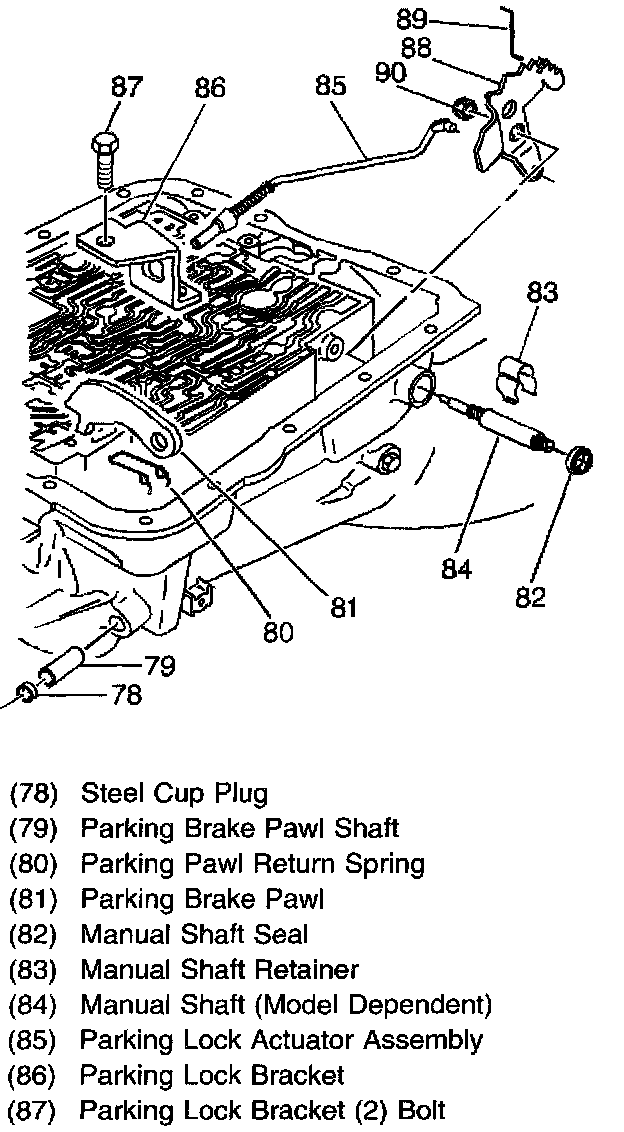 89
88
90
87
86
85
83
84
82
81
80
79
78

(78) Steel Cup Plug
(79) Parking Brake Pawl Shaft
(80) Parking Pawl Return Spring
(81) Parking Brake Pawl
(82) Manual Shaft Seal
(83) Manual Shaft Retainer
(84) Manual Shaft (Model Dependent)
(85) Parking Lock Actuator Assembly
(86) Parking Lock Bracket
(87) Parking Lock Bracket (2) Bolt