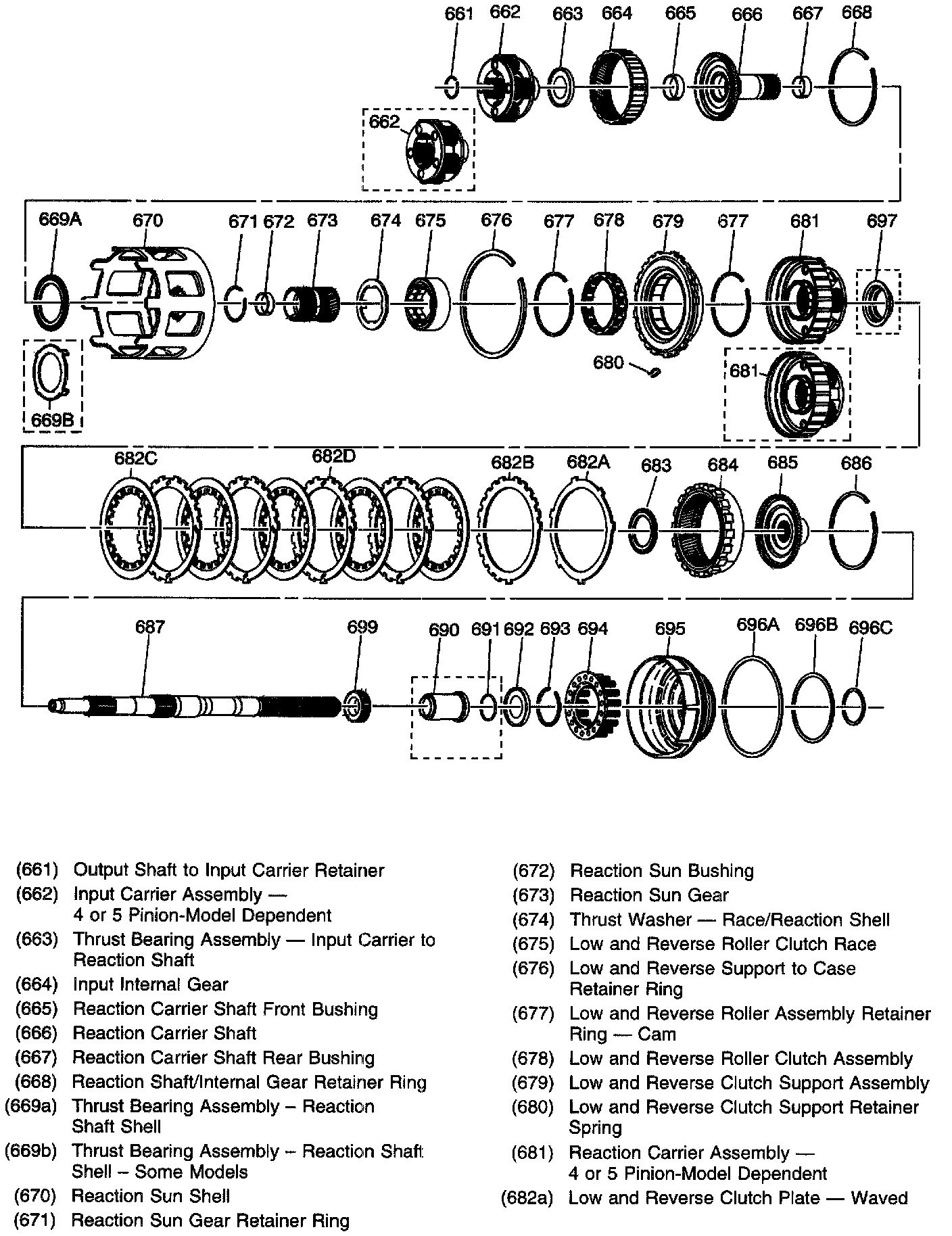 661 662 663 664 665 666 667 668

662

669A 670 671 672 673 674 675 676 677 678 679 677 681 697

680

681

669B

682C 682D 682B 682A 683 684 685 686

687 699 690 691 692 693 694 695 696A 696B 696C

(661) Output Shaft to Input Carrier Retainer
(662) Input Carrier Assembly — 4 or 5 Pinion-Model Dependent
(663) Thrust Bearing Assembly — Input Carrier to Reaction Shaft
(664) Input Internal Gear
(665) Reaction Carrier Shaft Front Bushing
(666) Reaction Carrier Shaft
(667) Reaction Carrier Shaft Rear Bushing
(668) Reaction Shaft/Internal Gear Retainer Ring
(669a) Thrust Bearing Assembly – Reaction Shaft Shell
(669b) Thrust Bearing Assembly – Reaction Shaft Shell – Some Models
(670) Reaction Sun Shell
(671) Reaction Sun Gear Retainer Ring

(672) Reaction Sun Bushing
(673) Reaction Sun Gear
(674) Thrust Washer — Race/Reaction Shell
(675) Low and Reverse Roller Clutch Race
(676) Low and Reverse Support to Case Retainer Ring
(677) Low and Reverse Roller Assembly Retainer Ring — Cam
(678) Low and Reverse Roller Clutch Assembly
(679) Low and Reverse Clutch Support Assembly
(680) Low and Reverse Clutch Support Retainer Spring
(681) Reaction Carrier Assembly — 4 or 5 Pinion-Model Dependent
(682a) Low and Reverse Clutch Plate — Waved