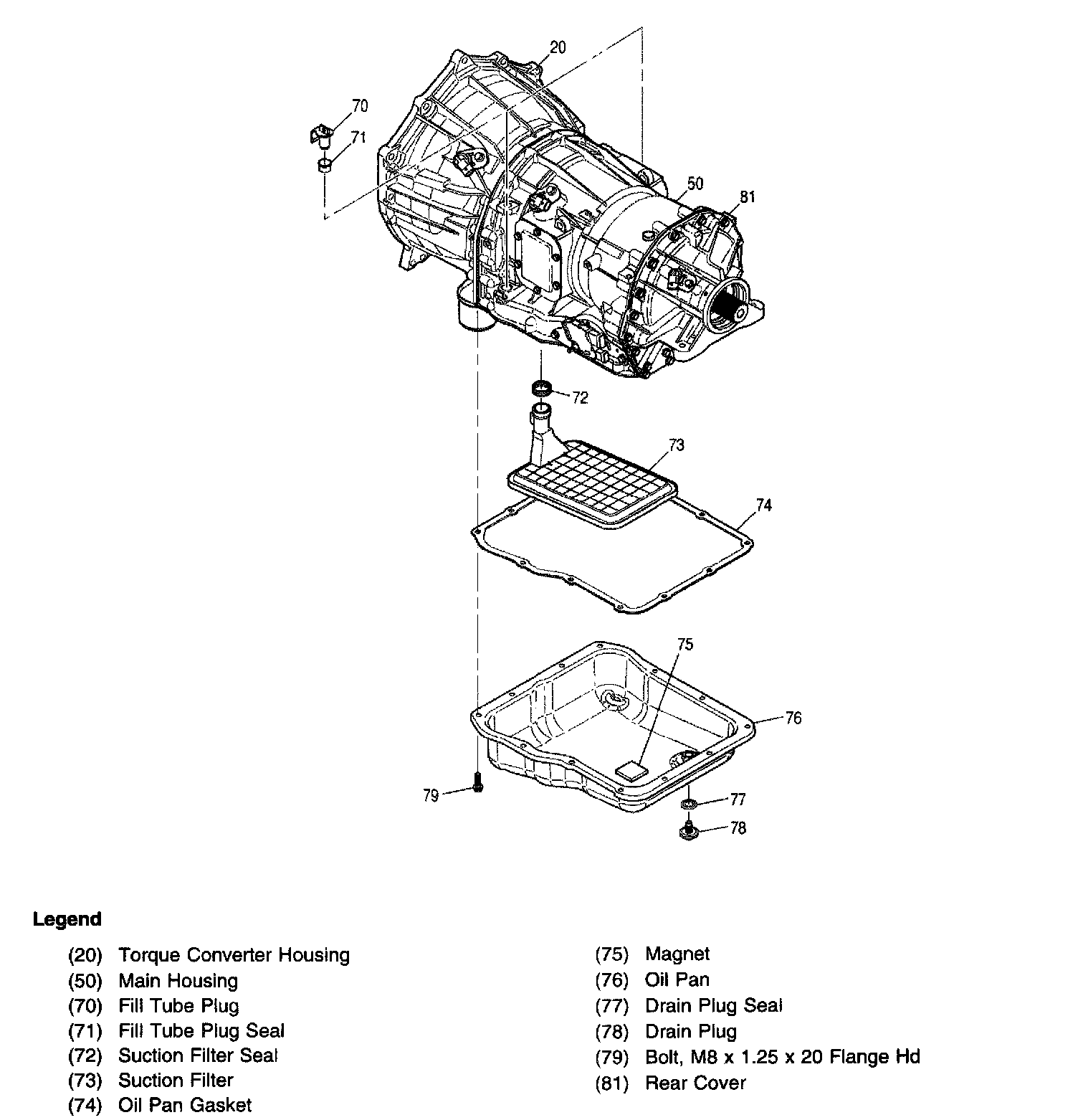 20
70
71
50
81
72
73
74
75
76
79
77
78

Legend

(20) Torque Converter Housing
(50) Main Housing
(70) Fill Tube Plug
(71) Fill Tube Plug Seal
(72) Suction Filter Seal
(73) Suction Filter
(74) Oil Pan Gasket

(75) Magnet
(76) Oil Pan
(77) Drain Plug Seal
(78) Drain Plug
(79) Bolt, M8 x 1.25 x 20 Flange Hd
(81) Rear Cover