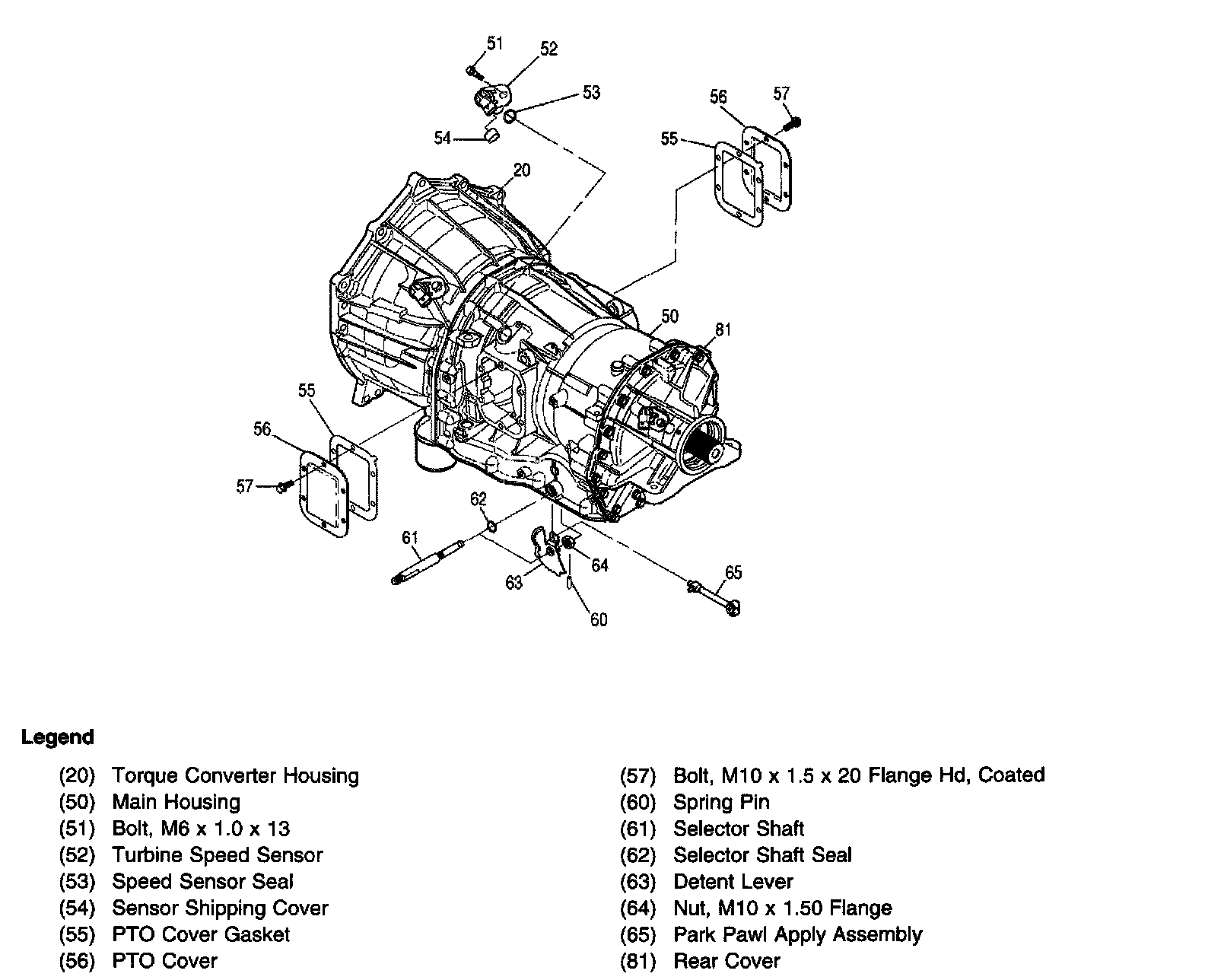 51
52
53
54
56
57
55
20
50
81
55
56
57
62
61
63
64
65
60

Legend

(20) Torque Converter Housing
(50) Main Housing
(51) Bolt, M6 x 1.0 x 13
(52) Turbine Speed Sensor
(53) Speed Sensor Seal
(54) Sensor Shipping Cover
(55) PTO Cover Gasket
(56) PTO Cover

(57) Bolt, M10 x 1.5 x 20 Flange Hd, Coated
(60) Spring Pin
(61) Selector Shaft
(62) Selector Shaft Seal
(63) Detent Lever
(64) Nut, M10 x 1.50 Flange
(65) Park Pawl Apply Assembly
(81) Rear Cover