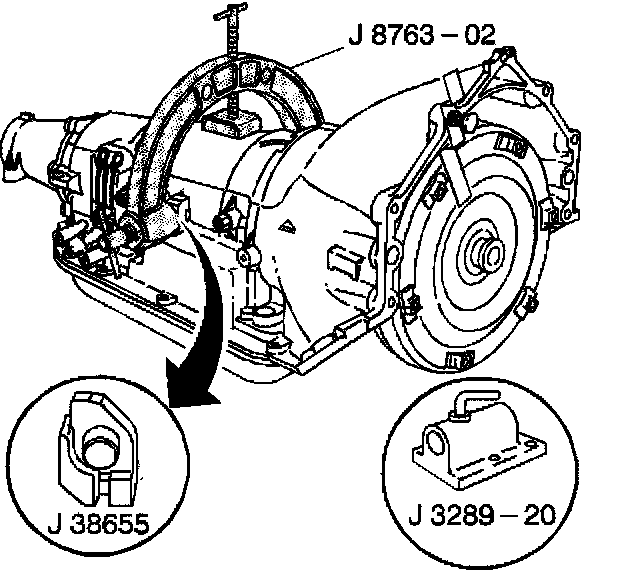 J 8763 – 02

J 38655

J 3289 – 20