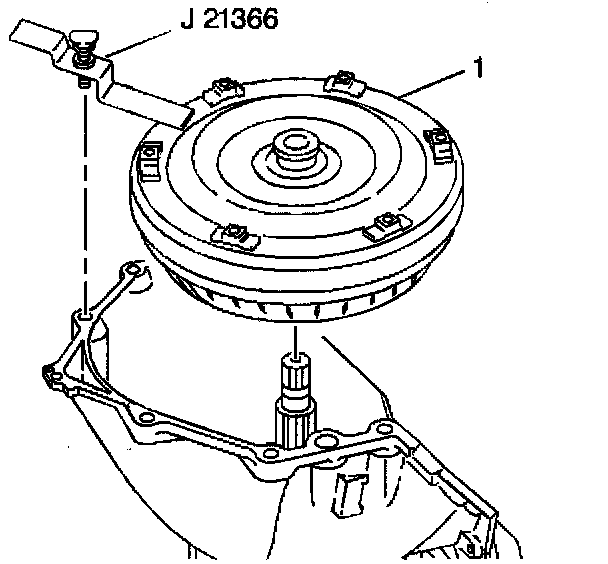 J 21366

1