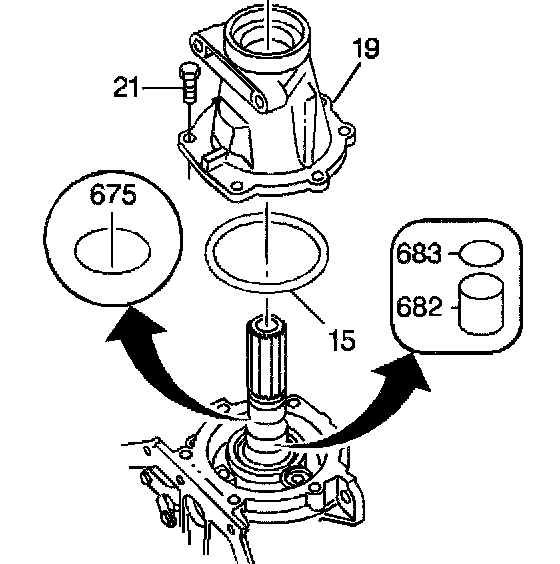 19
21
675
683
682
15