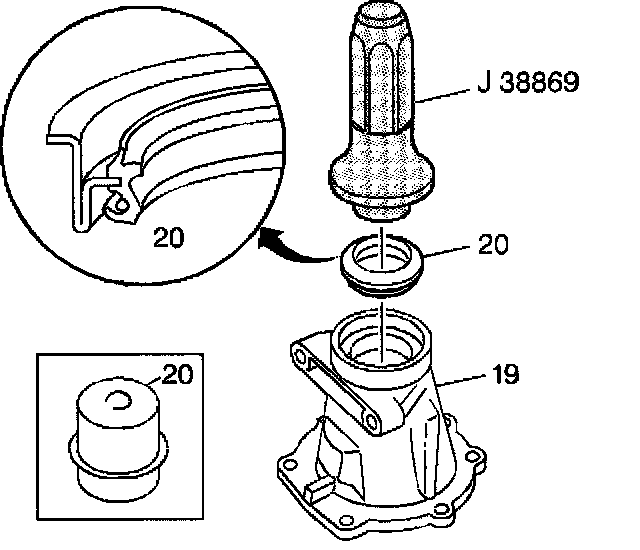 J 38869

20

20

20

19