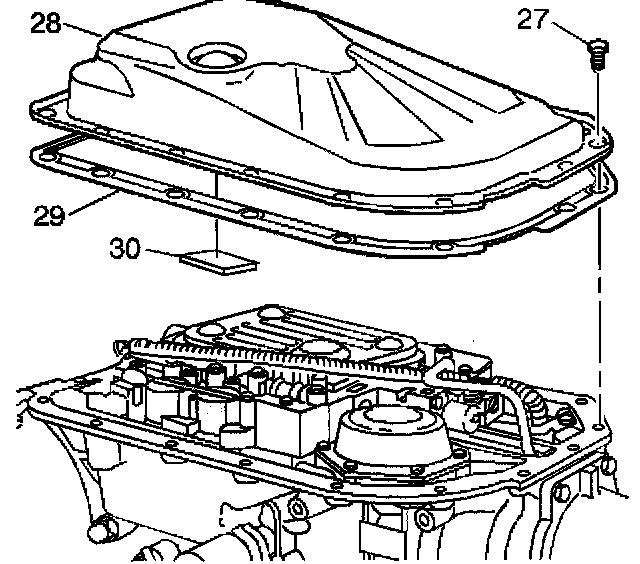 28
27
29
30