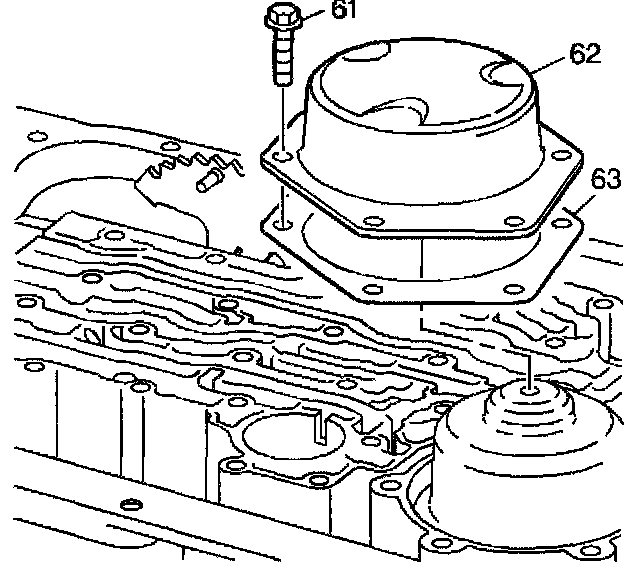 61
62
63