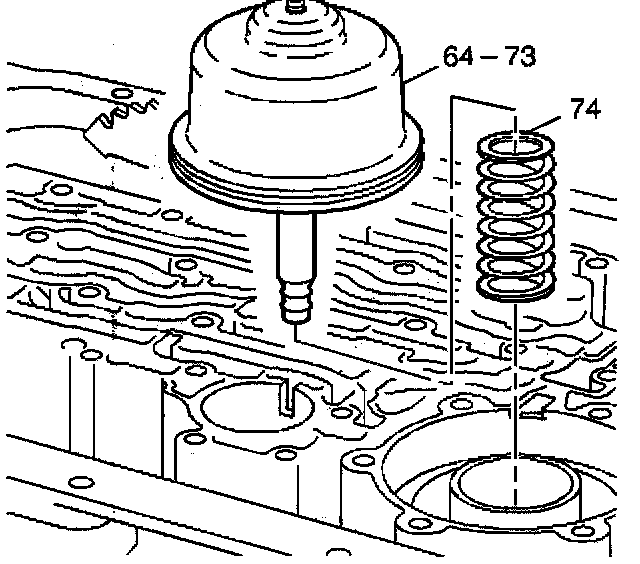 64 – 73
74