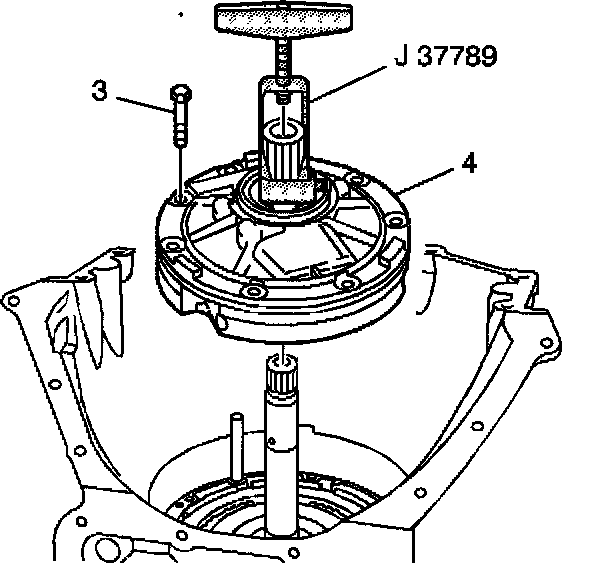 J 37789
3
4