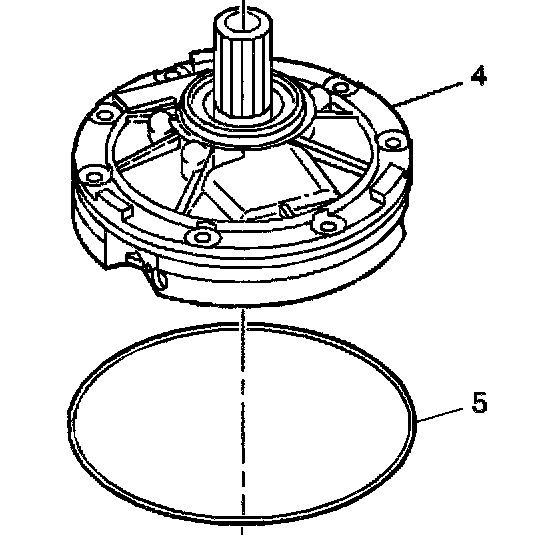 4

5