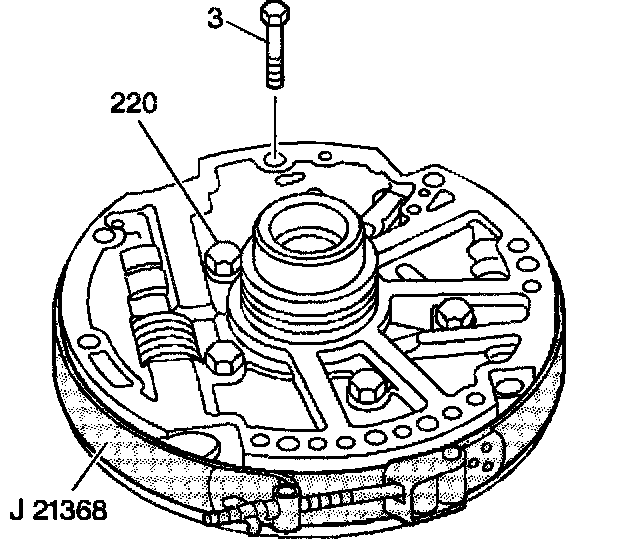 3

220

J 21368