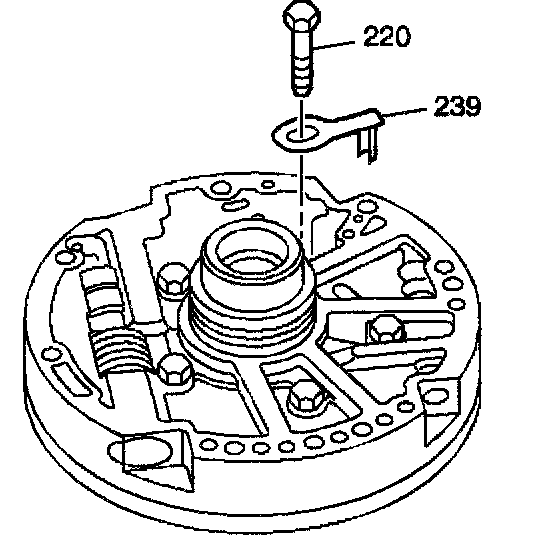 220
239